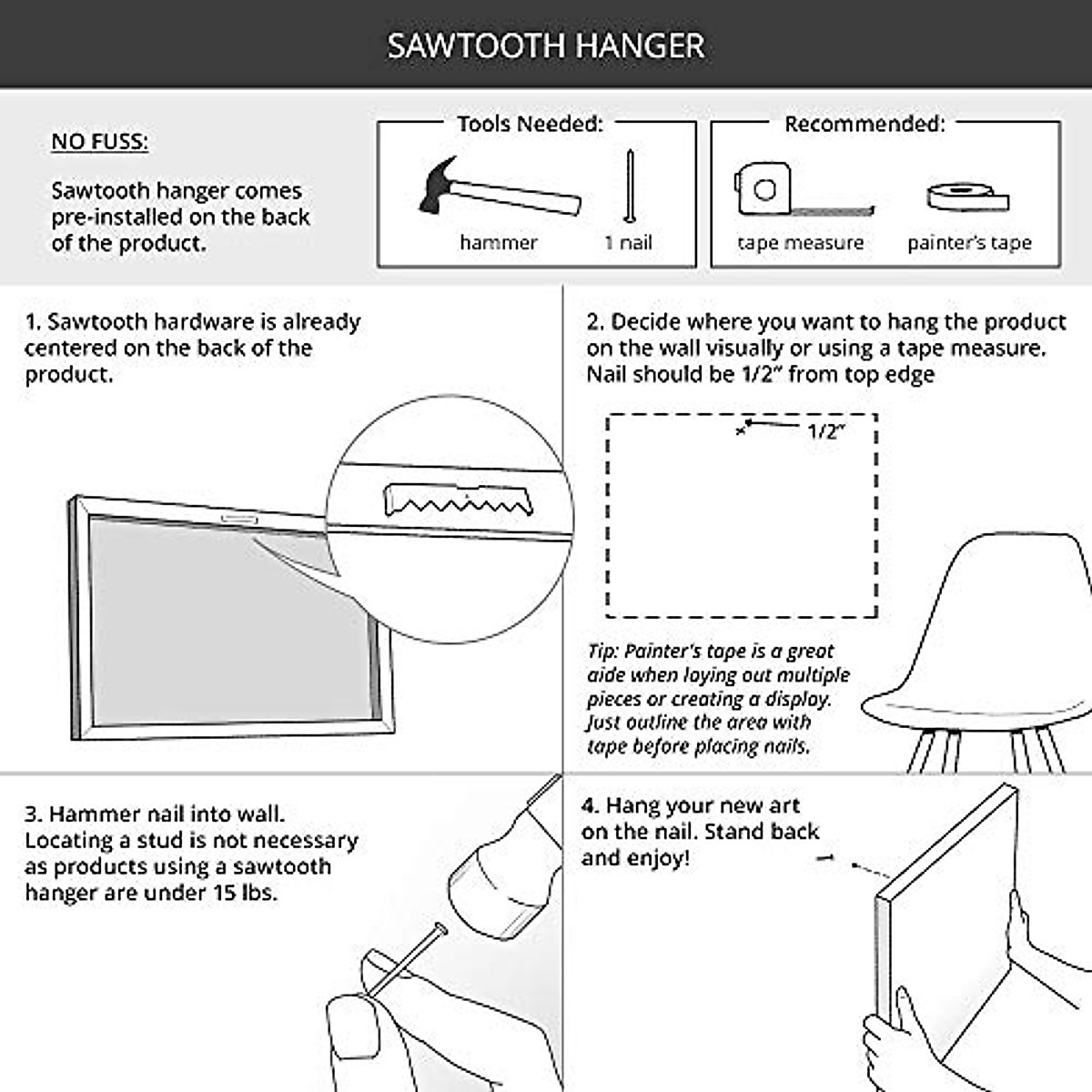 SAWTOOTH HANGER

NO FUSS:

Sawtooth hanger comes pre-installed on the back of the product.

Tools Needed:

hammer

1 nail

Recommended:

tape measure

painter's tape

1. Sawtooth hardware is already centered on the back of the product.

2. Decide where you want to hang the product on the wall visually or using a tape measure. Nail should be 1/2" from top edge

1/2"

Tip: Painter's tape is a great aide when laying out multiple pieces or creating a display. Just outline the area with tape before placing nails.

3. Hammer nail into wall. Locating a stud is not necessary as products using a sawtooth hanger are under 15 lbs.

4. Hang your new art on the nail. Stand back and enjoy!