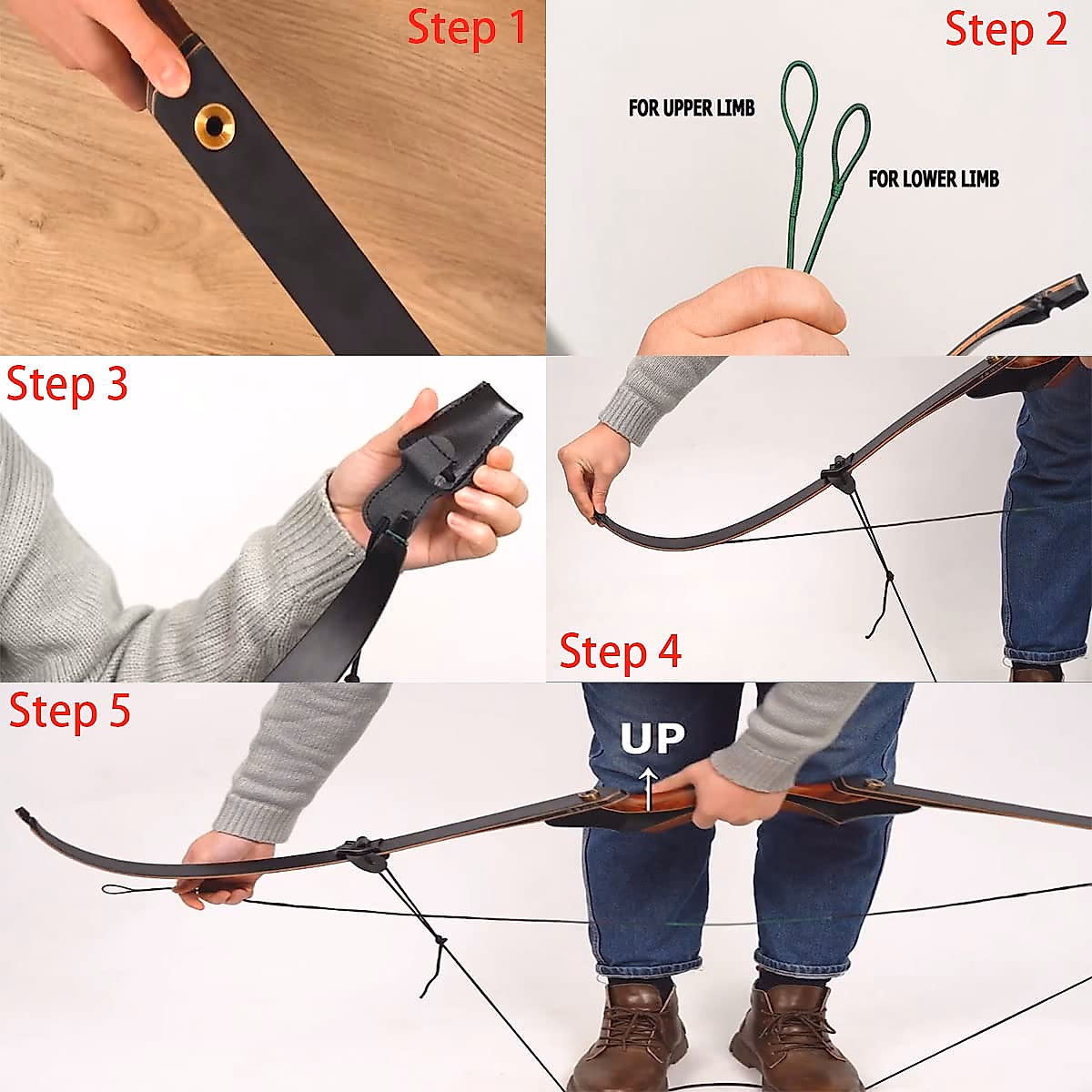 Step 1

Step 2

FOR UPPER LIMB

FOR LOWER LIMB

Step 3

Step 4

Step 5

UP