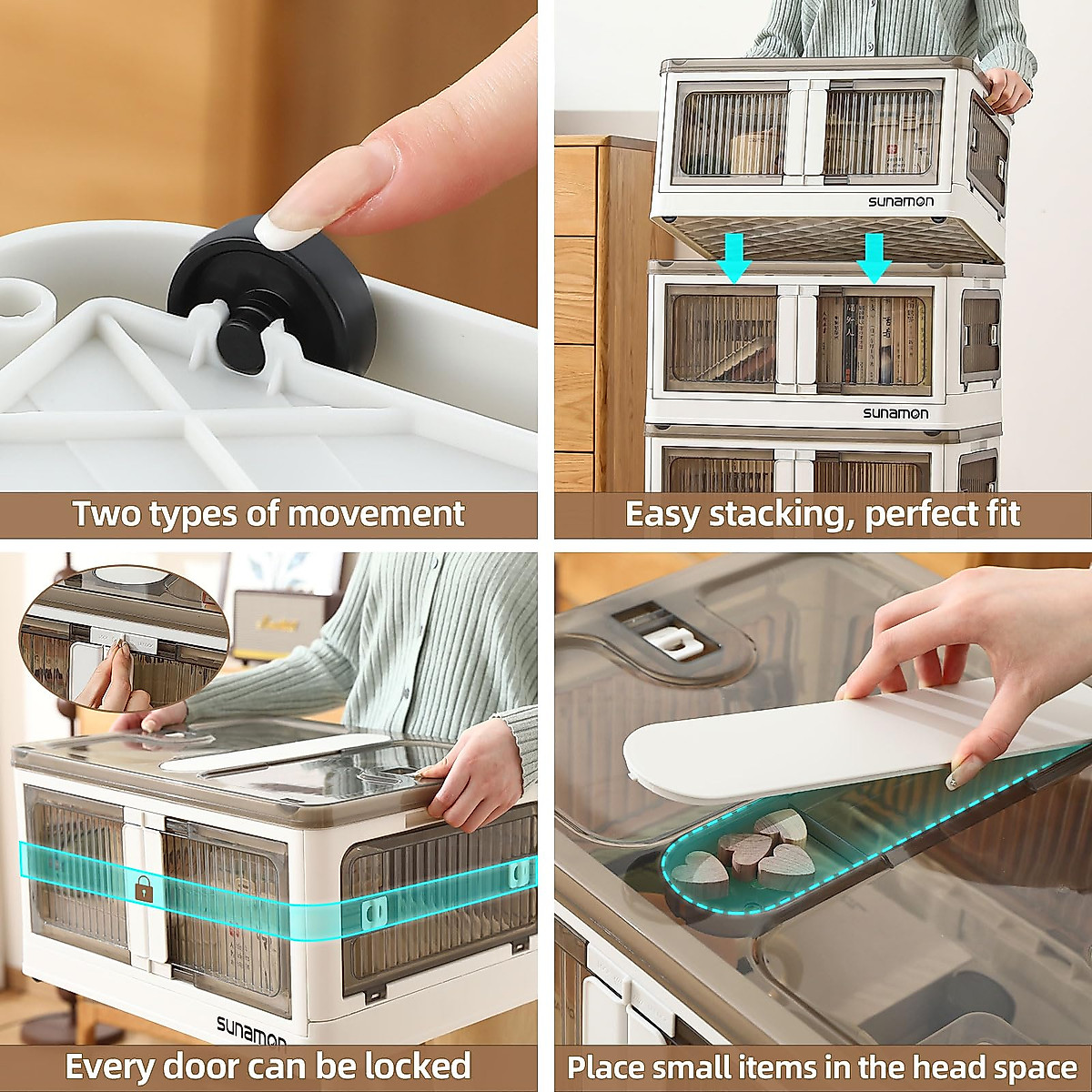 Two types of movement

sunamon

sunamon

Easy stacking, perfect fit

sunamon

Every door can be locked

Place small items in the head space