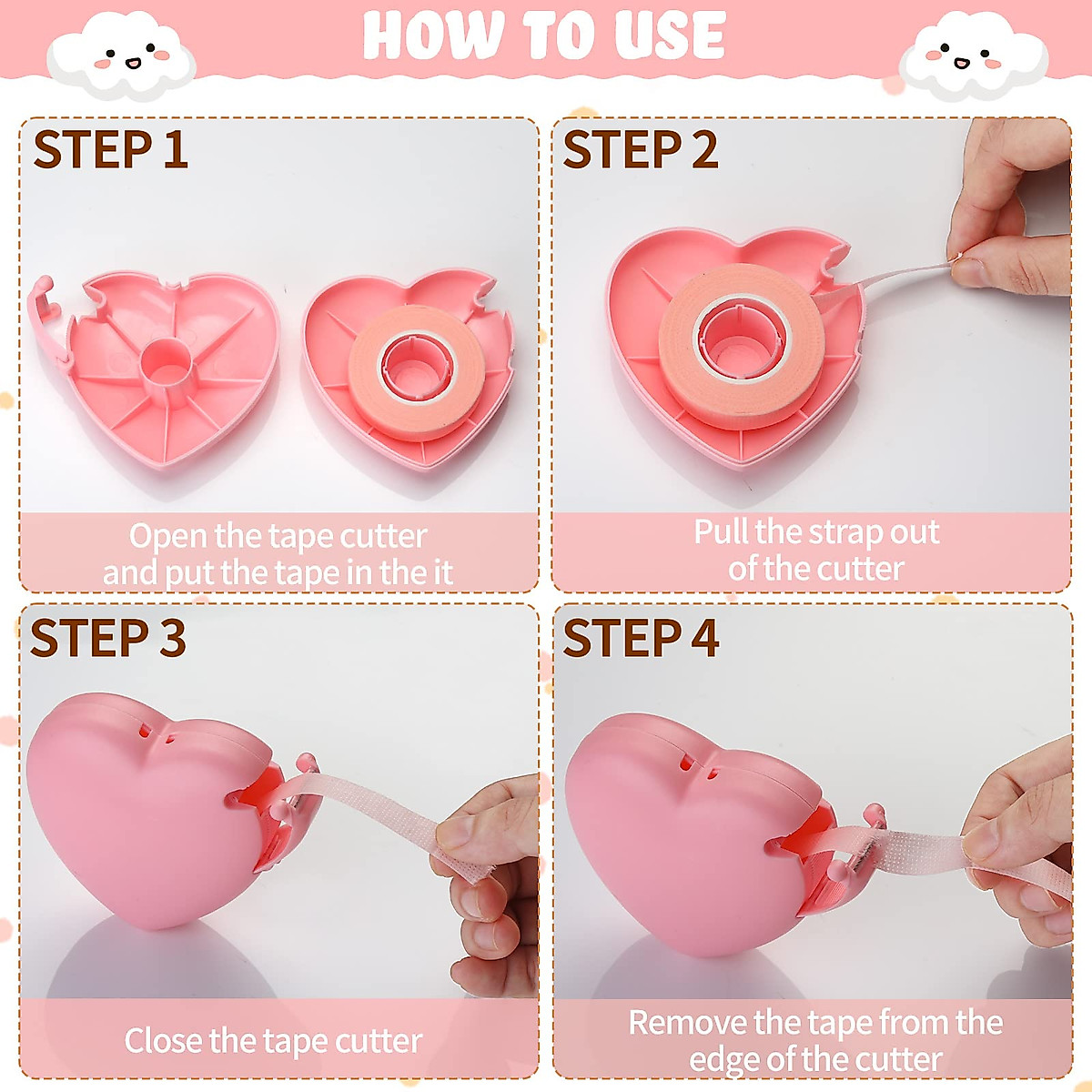 HOW TO USE

STEP 1

Open the tape cutter and put the tape in the it

STEP 2

Pull the strap out of the cutter

STEP 3

Close the tape cutter

STEP 4

Remove the tape from the edge of the cutter