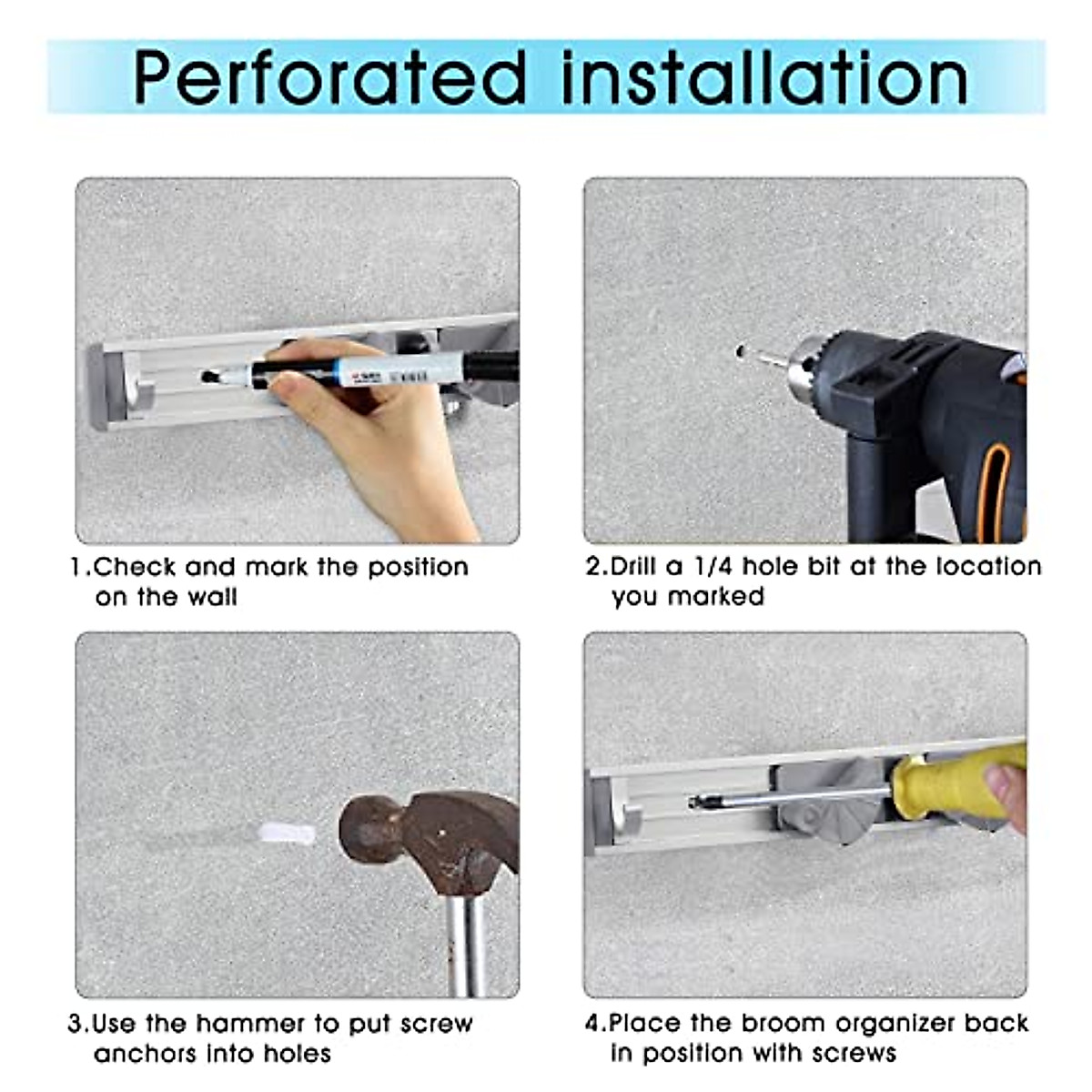 Perforated installation

1.Check and mark the position on the wall

2.Drill a 1/4 hole bit at the location you marked

3.Use the hammer to put screw anchors into holes

4.Place the broom organizer back in position with screws