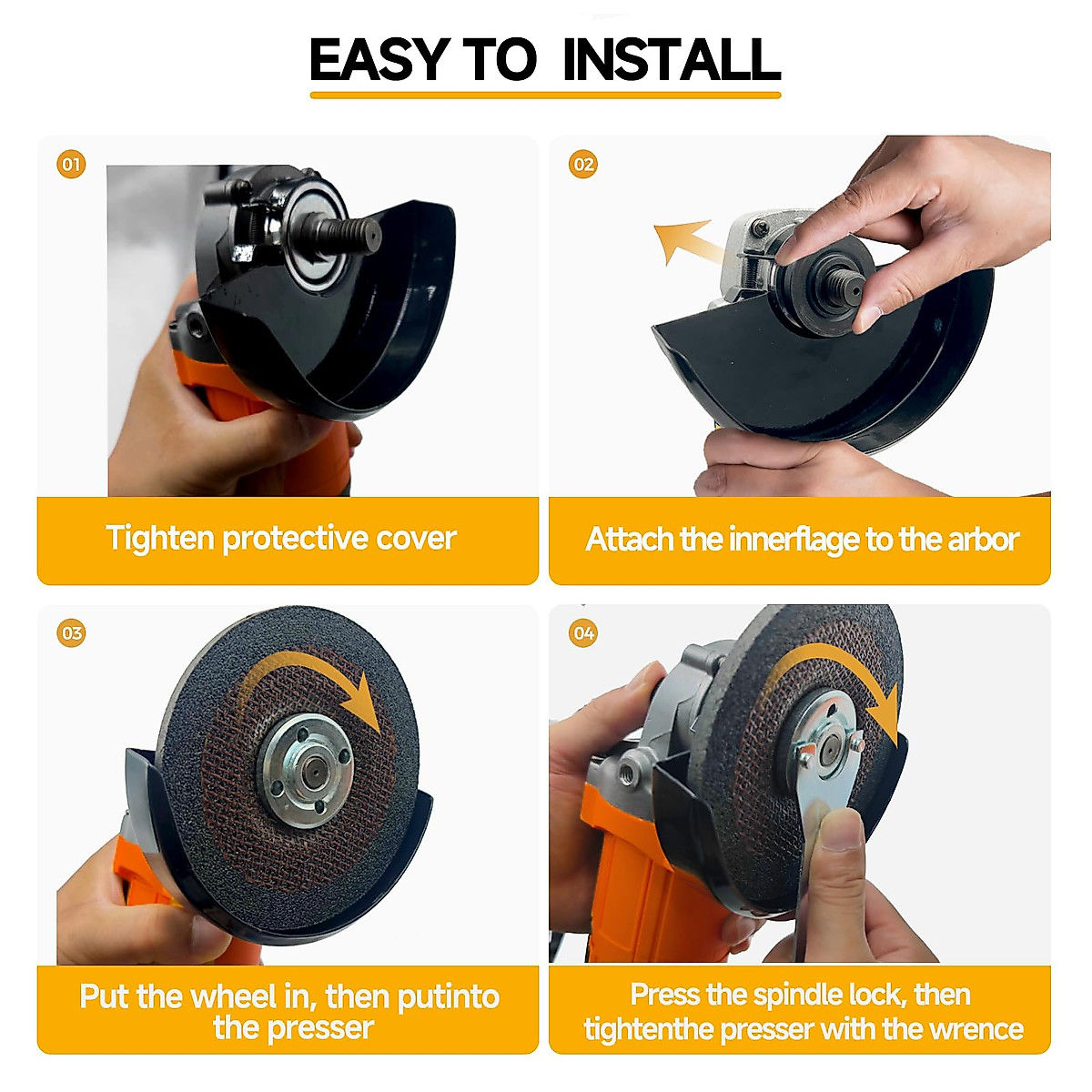 EASY TO INSTALL

01

Tighten protective cover

02

Attach the innerflage to the arbor

03

Put the wheel in, then putinto the presser

04

Press the spindle lock, then tightenthe presser with the wrence