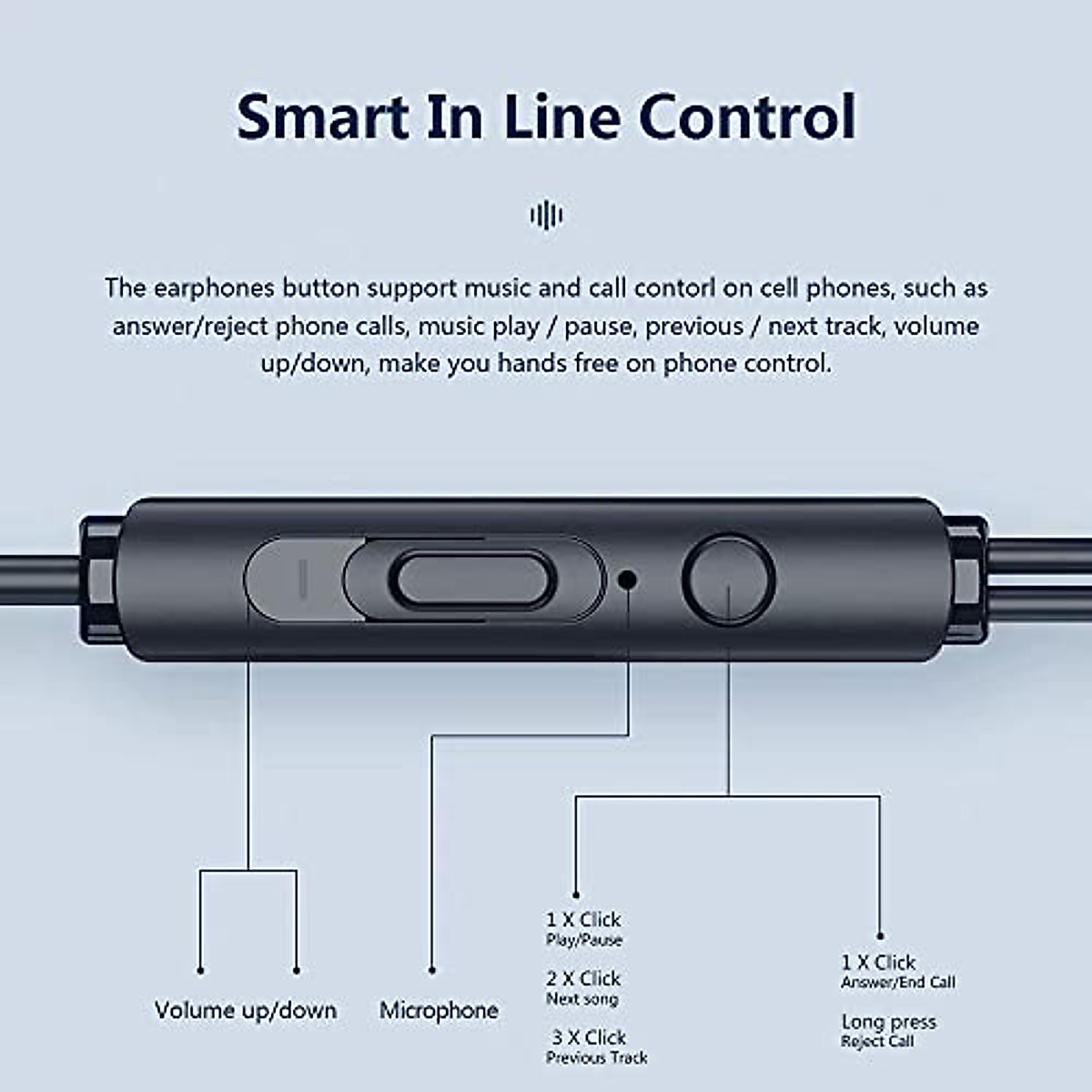 Smart In Line Control

The earphones button support music and call contorl on cell phones, such as answer/reject phone calls, music play / pause, previous / next track, volume up/down, make you hands free on phone control.

Volume up/down

Microphone

1 X Click
Play/Pause

2 X Click
Next song

3 X Click
Previous Track

1 X Click
Answer/End Call

Long press
Reject Call