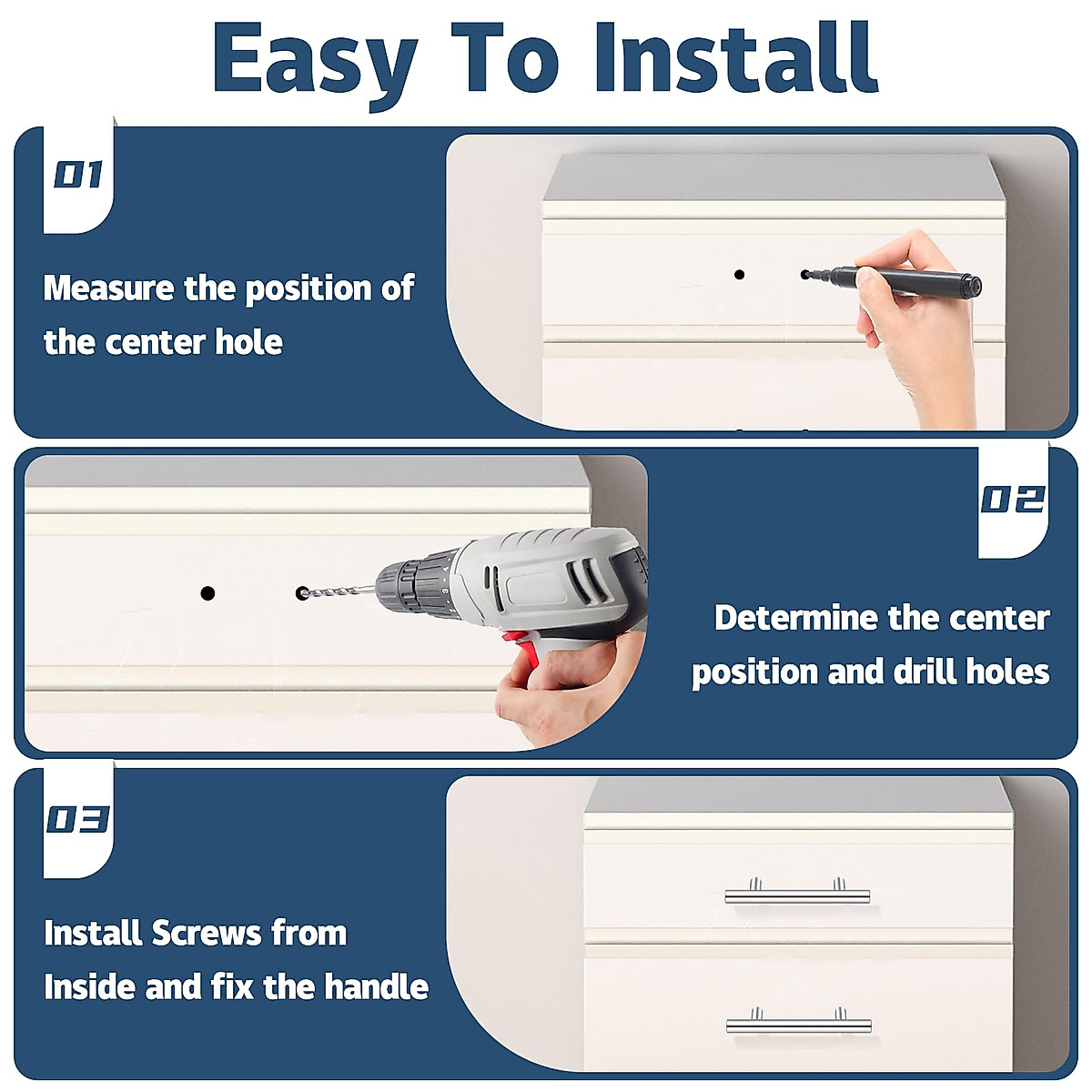 Easy To Install

01

Measure the position of the center hole

02

Determine the center position and drill holes

03

Install Screws from Inside and fix the handle