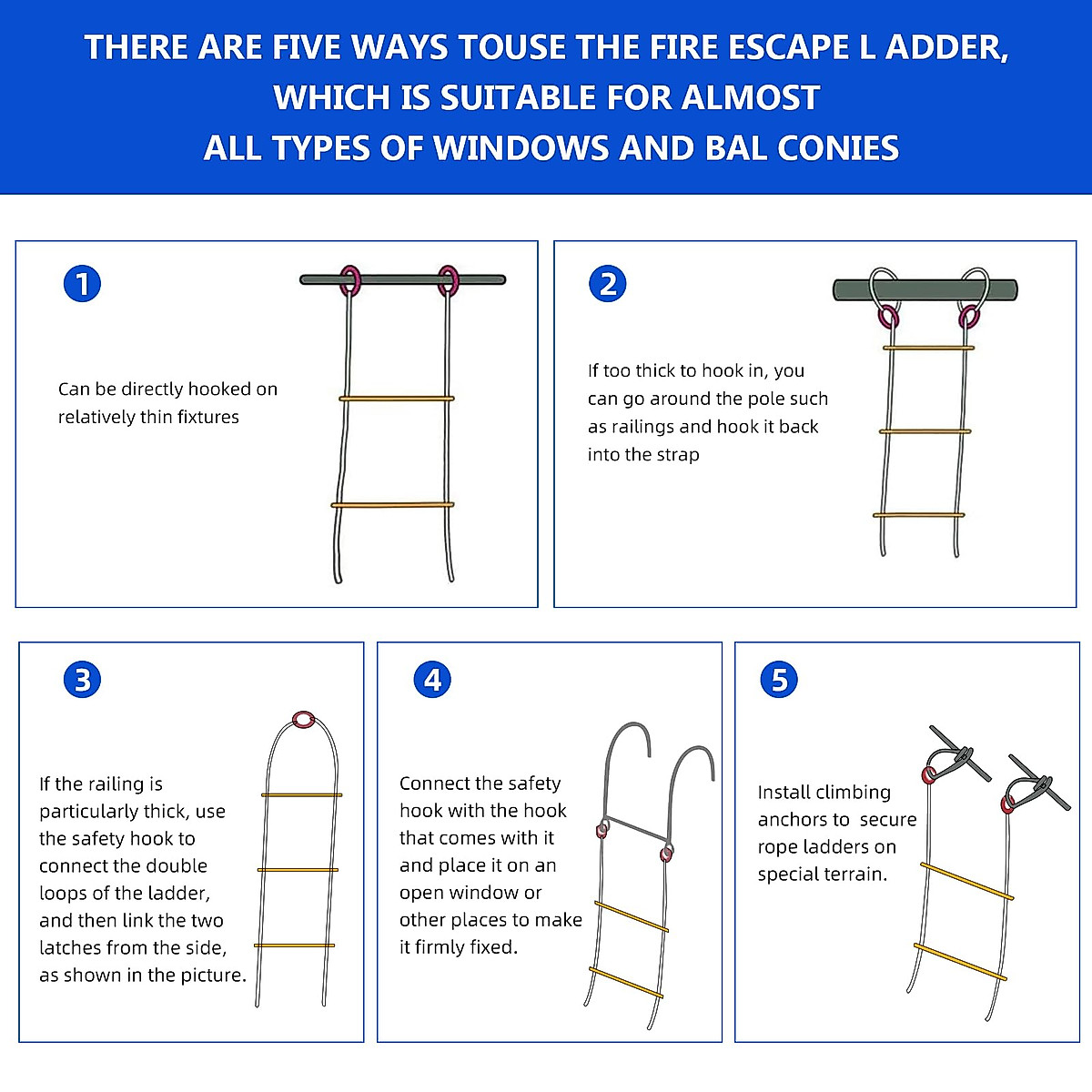 THERE ARE FIVE WAYS TOUSE THE FIRE ESCAPE L ADDER, WHICH IS SUITABLE FOR ALMOST ALL TYPES OF WINDOWS AND BAL CONIES

1

Can be directly hooked on relatively thin fixtures

2

If too thick to hook in, you can go around the pole such as railings and hook it back into the strap

3

If the railing is particularly thick, use the safety hook to connect the double loops of the ladder, and then link the two latches from the side, as shown in the picture.

4

Connect the safety hook with the hook that comes with it and place it on an open window or other places to make it firmly fixed.

5

Install climbing anchors to secure rope ladders on special terrain.