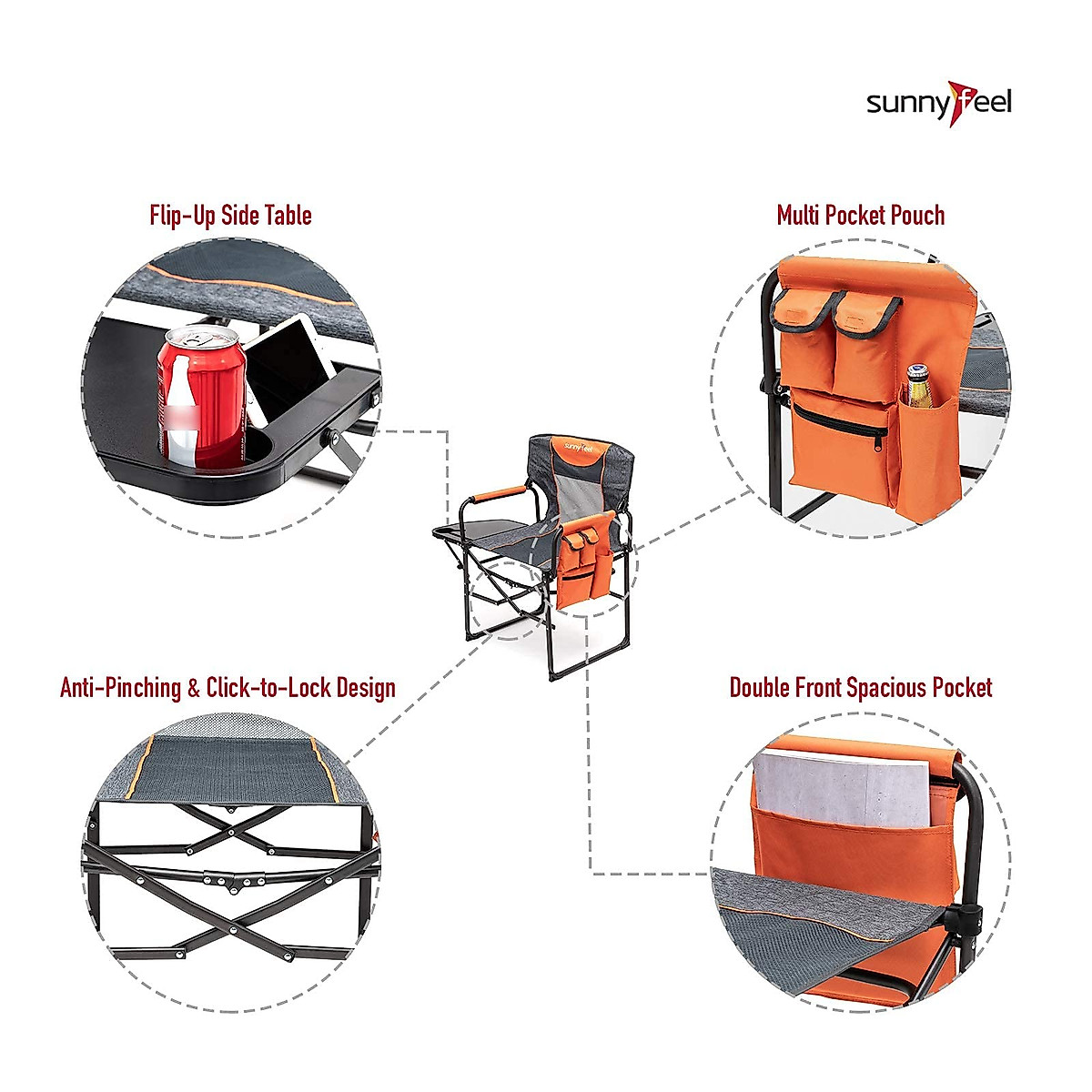 sunnyfeel

Flip-Up Side Table

Multi Pocket Pouch

sunnyfeel

Anti-Pinching & Click-to-Lock Design

Double Front Spacious Pocket