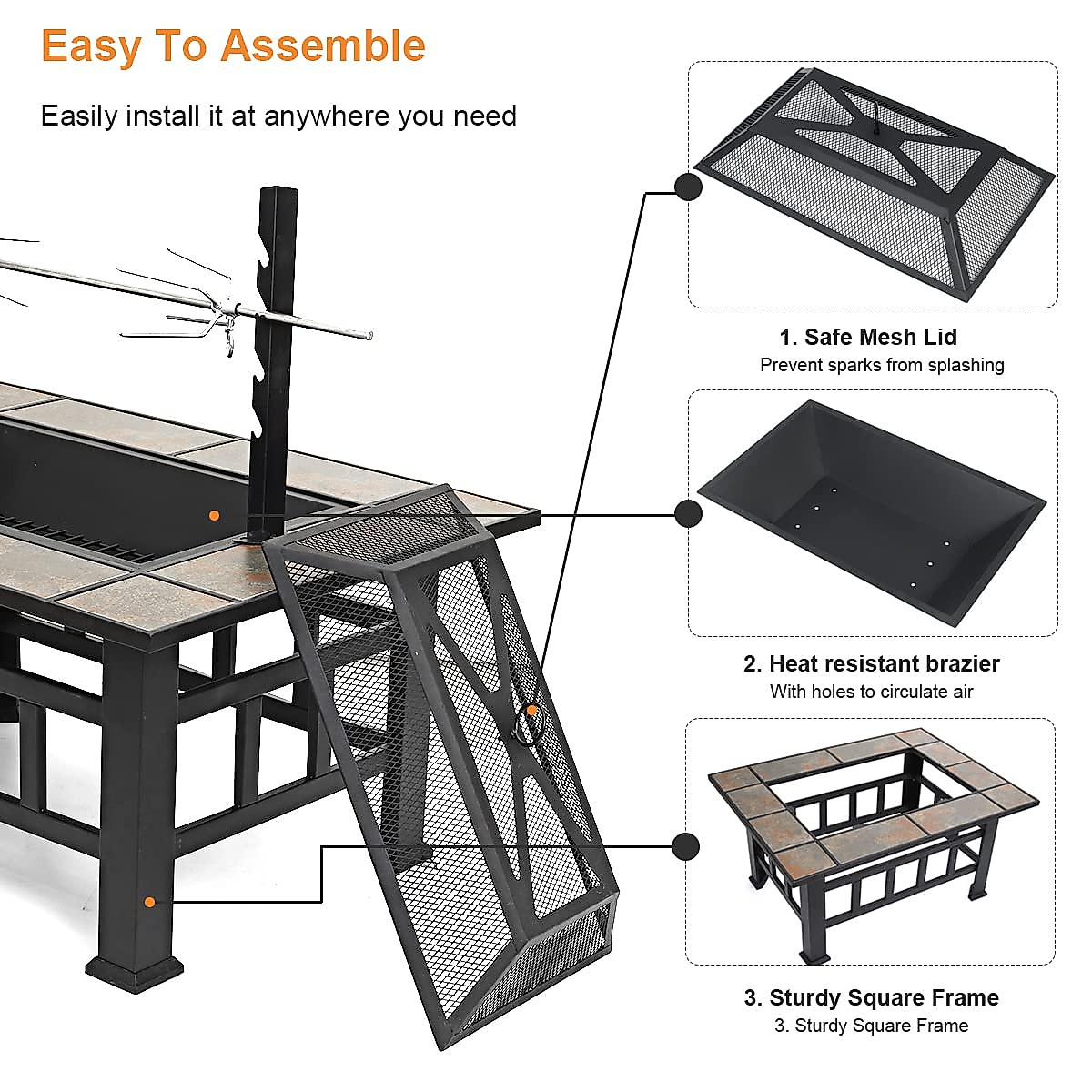 Easy To Assemble

Easily install it at anywhere you need

1. Safe Mesh Lid
Prevent sparks from splashing

2. Heat resistant brazier
With holes to circulate air

3. Sturdy Square Frame
3. Sturdy Square Frame