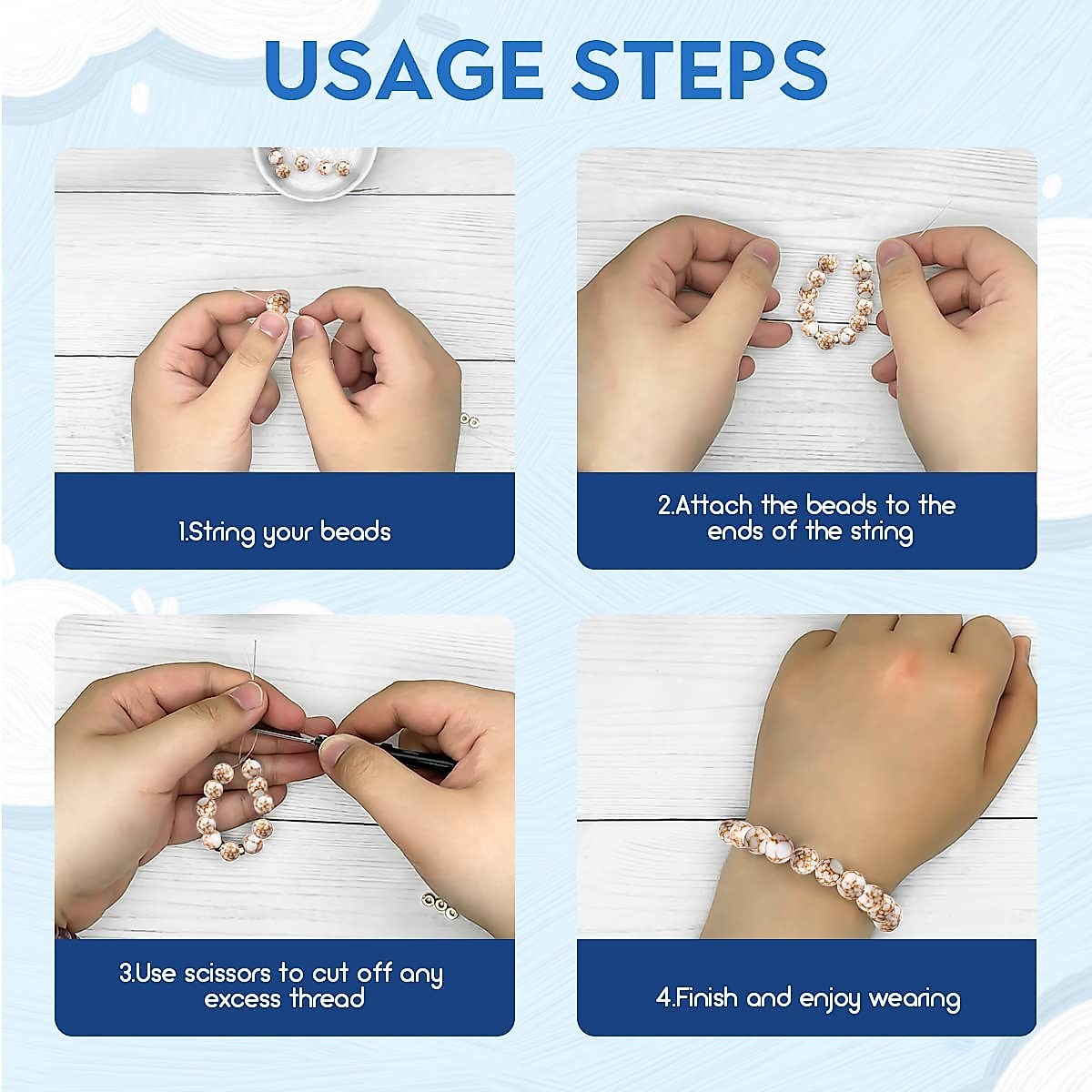 USAGE STEPS

1.String your beads

2.Attach the beads to the ends of the string

3.Use scissors to cut off any excess thread

4.Finish and enjoy wearing