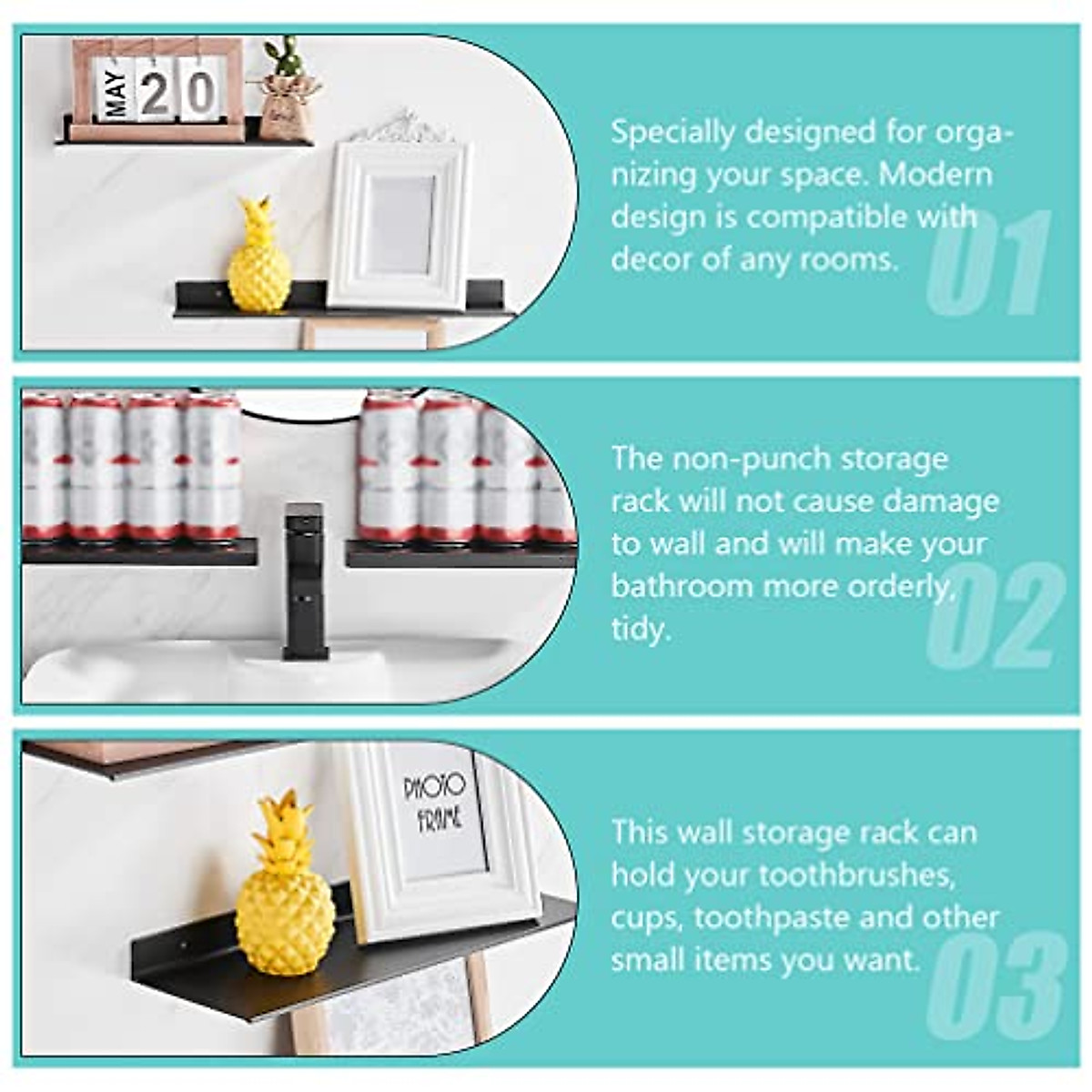 MAY 20

Specially designed for organizing your space. Modern design is compatible with decor of any rooms.

01

The non-punch storage rack will not cause damage to wall and will make your bathroom more orderly, tidy.

02

PHOTO FRAME

This wall storage rack can hold your toothbrushes, cups, toothpaste and other small items you want.

03