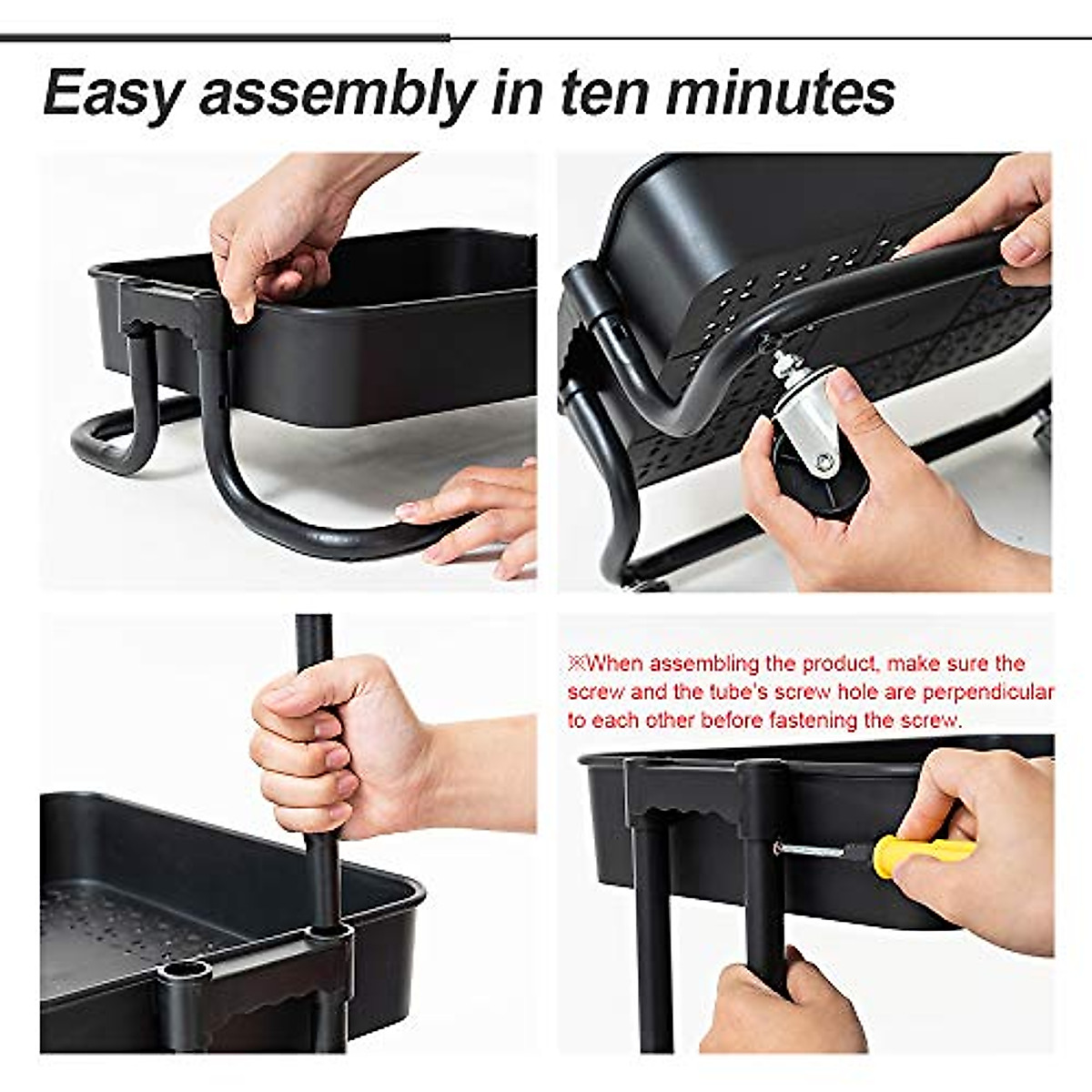 Easy assembly in ten minutes

※When assembling the product, make sure the screw and the tube's screw hole are perpendicular to each other before fastening the screw.