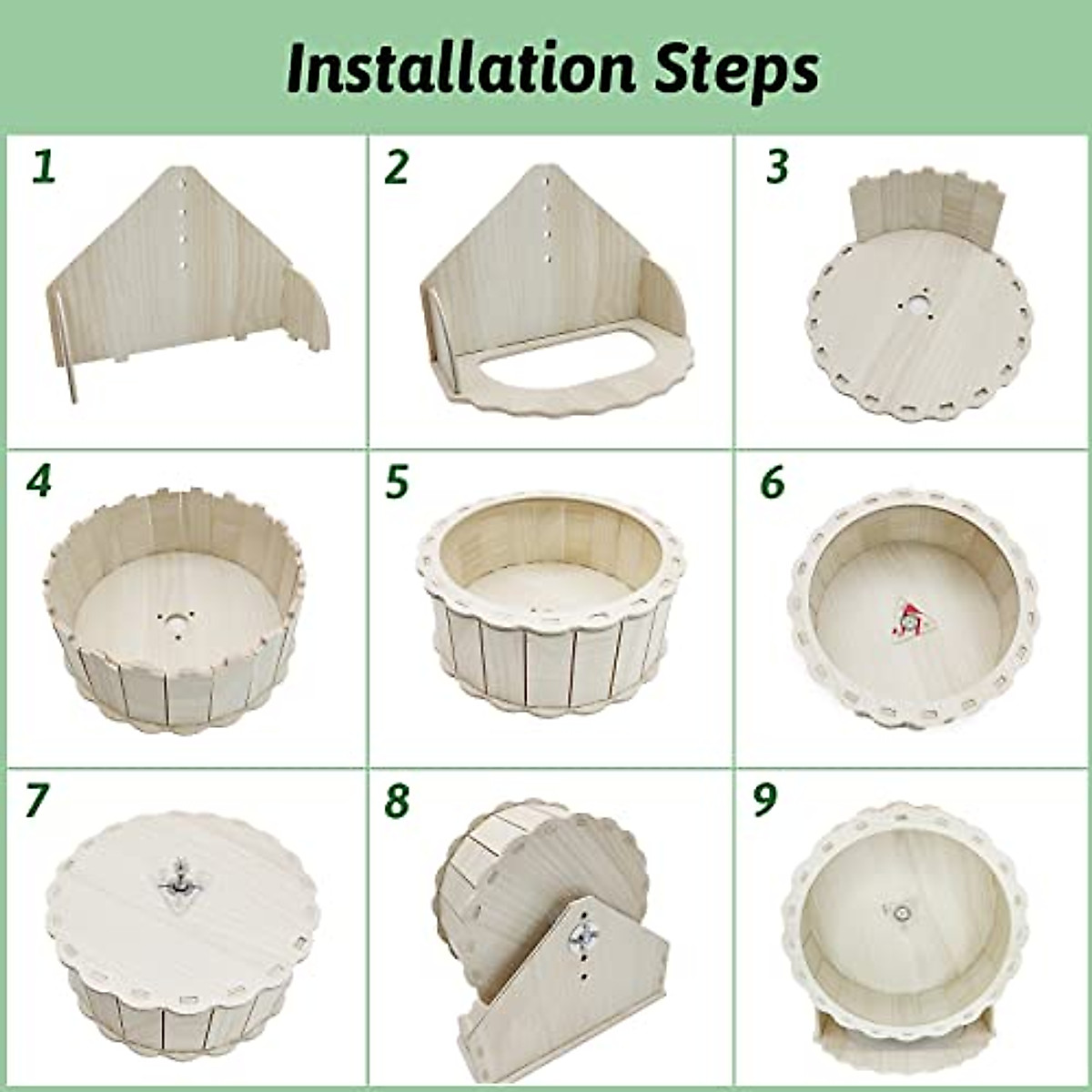 Installation Steps

1

2

3

4

5

6

7

8

9