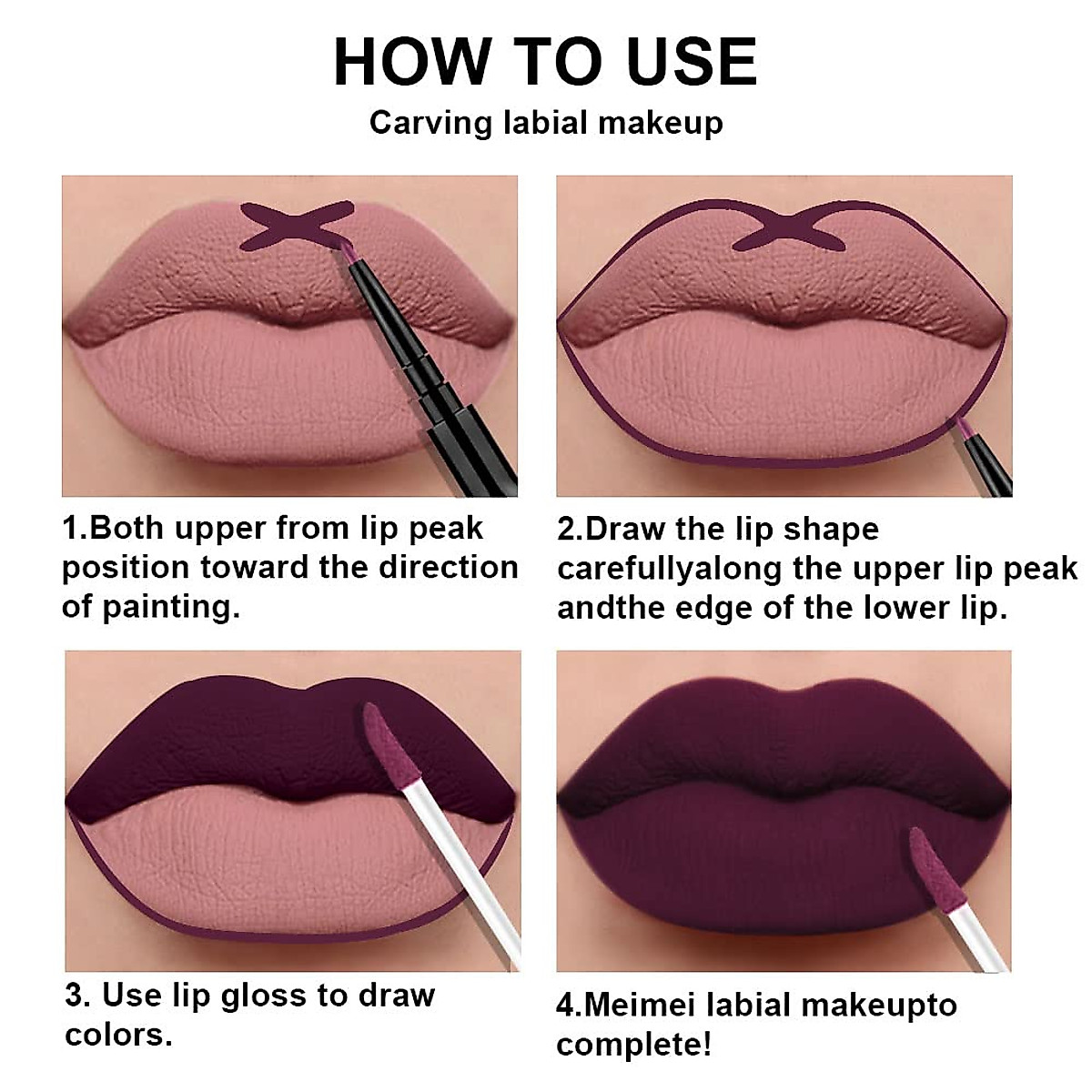 HOW TO USE
Carving labial makeup

1.Both upper from lip peak position toward the direction of painting.

2.Draw the lip shape carefullyalong the upper lip peak andthe edge of the lower lip.

3. Use lip gloss to draw colors.

4.Meimei labial makeupto complete!