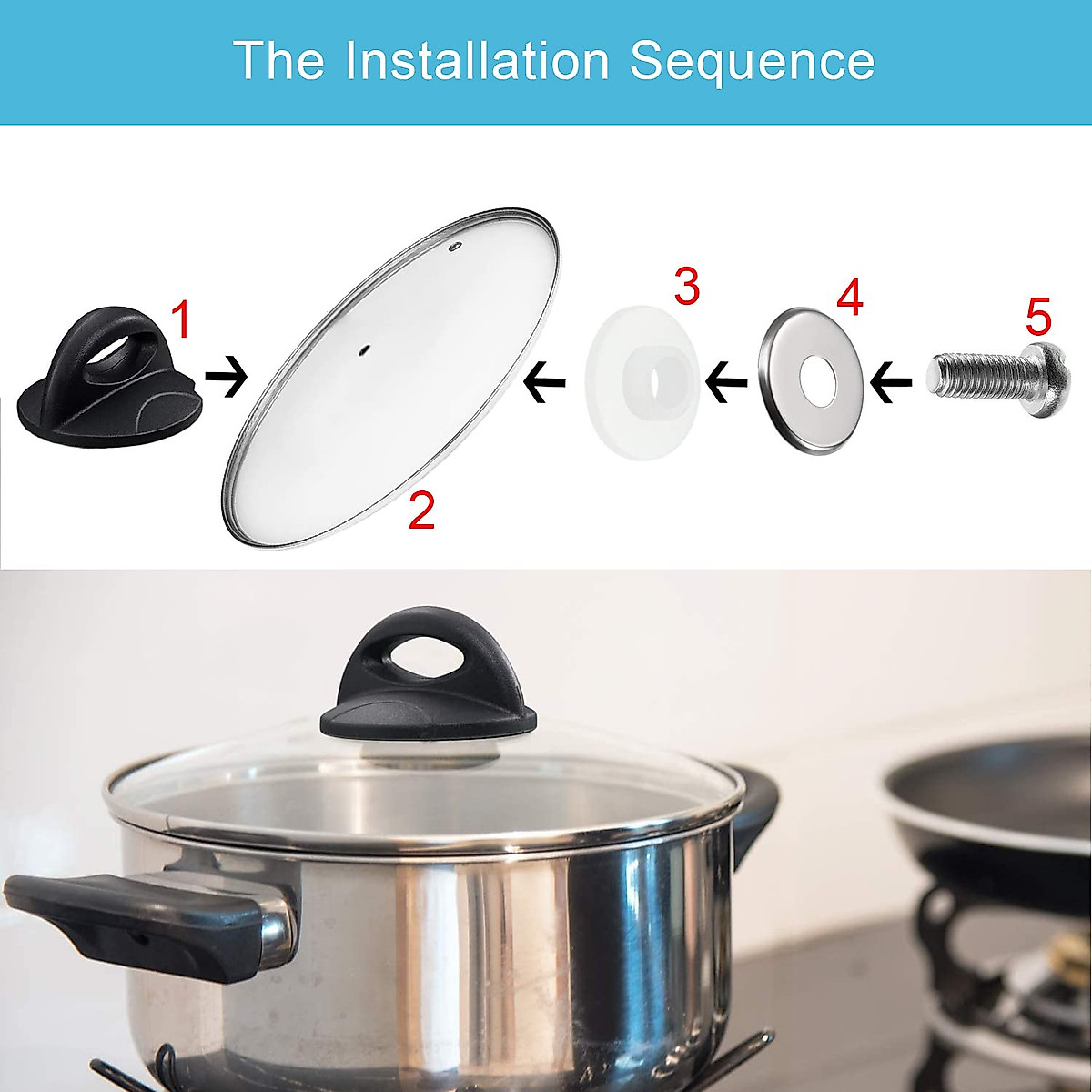 The Installation Sequence

1

2

3

4

5