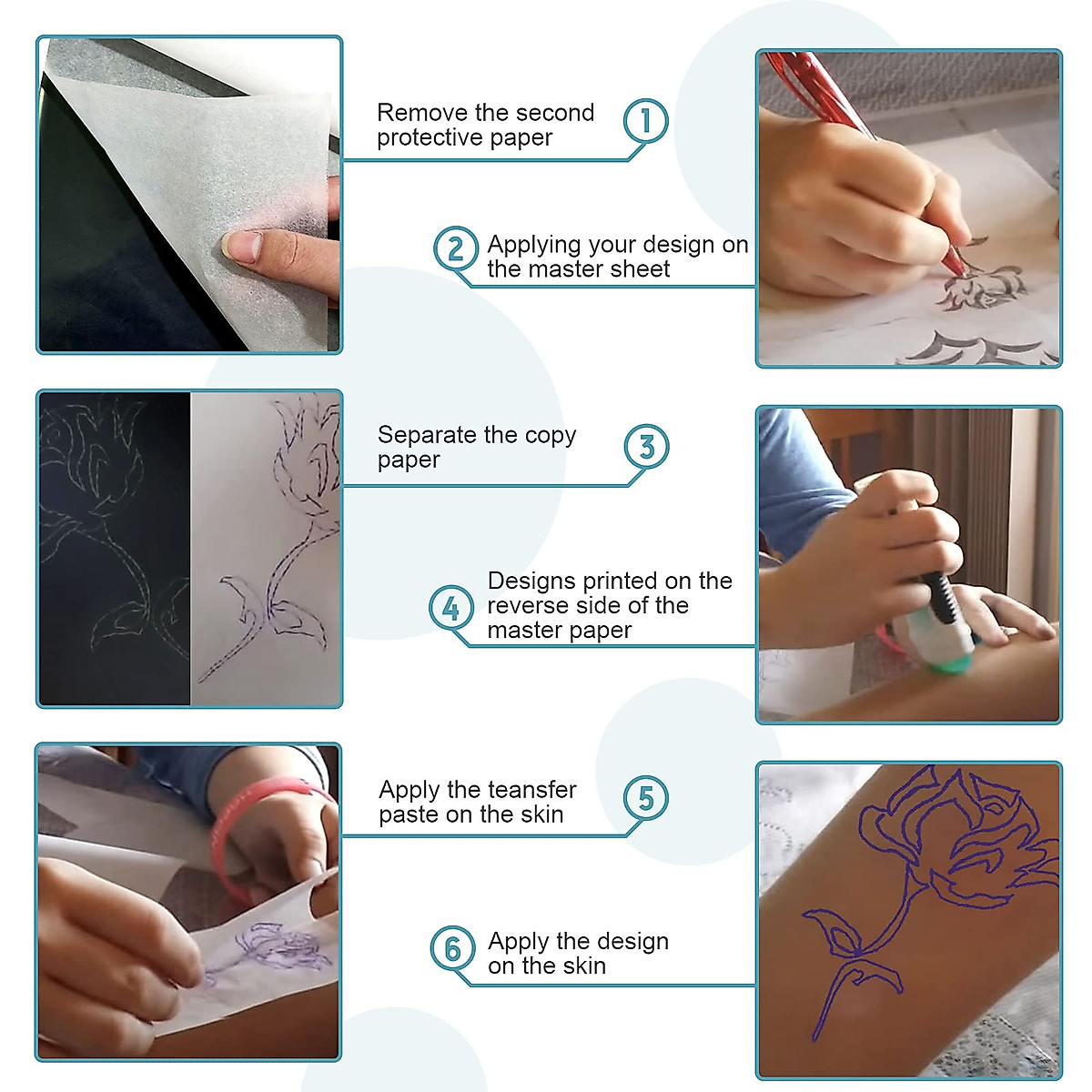 Remove the second protective paper
1

2
Applying your design on the master sheet

Separate the copy paper
3

4
Designs printed on the reverse side of the master paper

Apply the teansfer paste on the skin
5

6
Apply the design on the skin