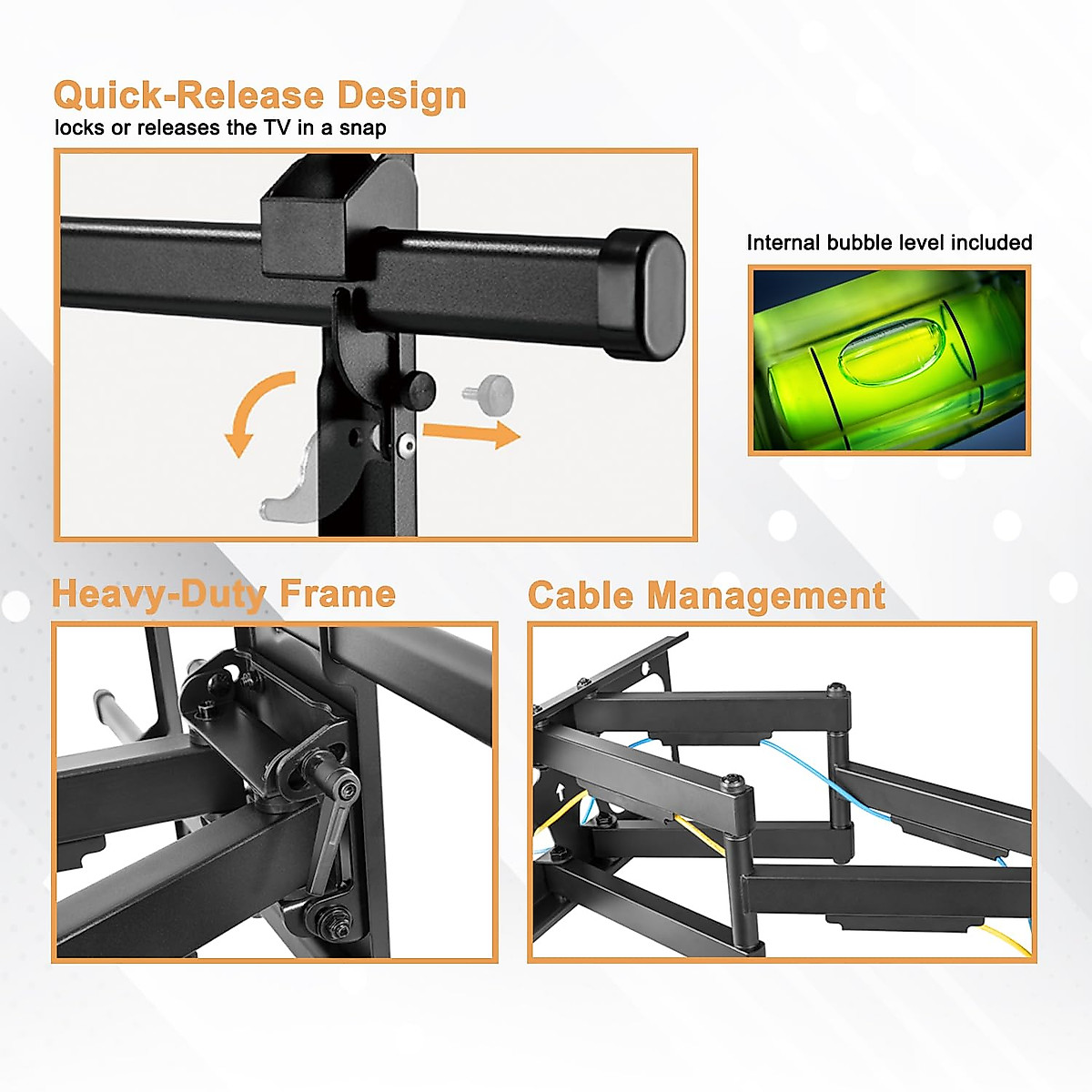 Quick-Release Design
locks or releases the TV in a snap

Internal bubble level included

Heavy-Duty Frame

Cable Management