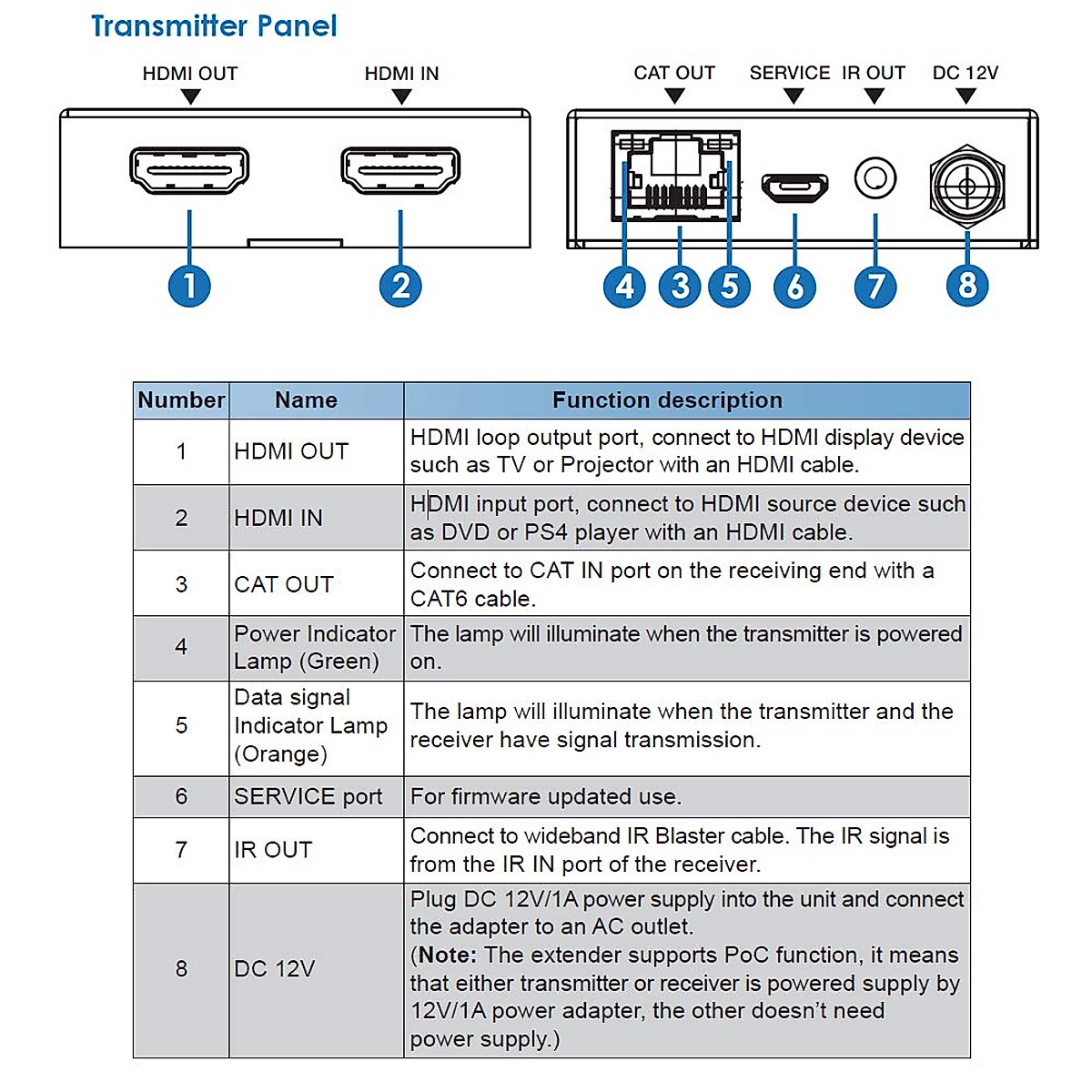 Transmitter Panel

HDMI OUT HDMI IN

CAT OUT SERVICE IR OUT DC 12V

1 2

4 3 5 6 7 8

| Number | Name | Function description |
|---|---|---|
| 1 | HDMI OUT | HDMI loop output port, connect to HDMI display device such as TV or Projector with an HDMI cable. |
| 2 | HDMI IN | HDMI input port, connect to HDMI source device such as DVD or PS4 player with an HDMI cable. |
| 3 | CAT OUT | Connect to CAT IN port on the receiving end with a CAT6 cable. |
| 4 | Power Indicator Lamp (Green) | The lamp will illuminate when the transmitter is powered on. |
| 5 | Data signal Indicator Lamp (Orange) | The lamp will illuminate when the transmitter and the receiver have signal transmission. |
| 6 | SERVICE port | For firmware updated use. |
| 7 | IR OUT | Connect to wideband IR Blaster cable. The IR signal is from the IR IN port of the receiver. |
| 8 | DC 12V | Plug DC 12V/1A power supply into the unit and connect the adapter to an AC outlet. (**Note:** The extender supports PoC function, it means that either transmitter or receiver is powered supply by 12V/1A power adapter, the other doesn't need power supply.) |