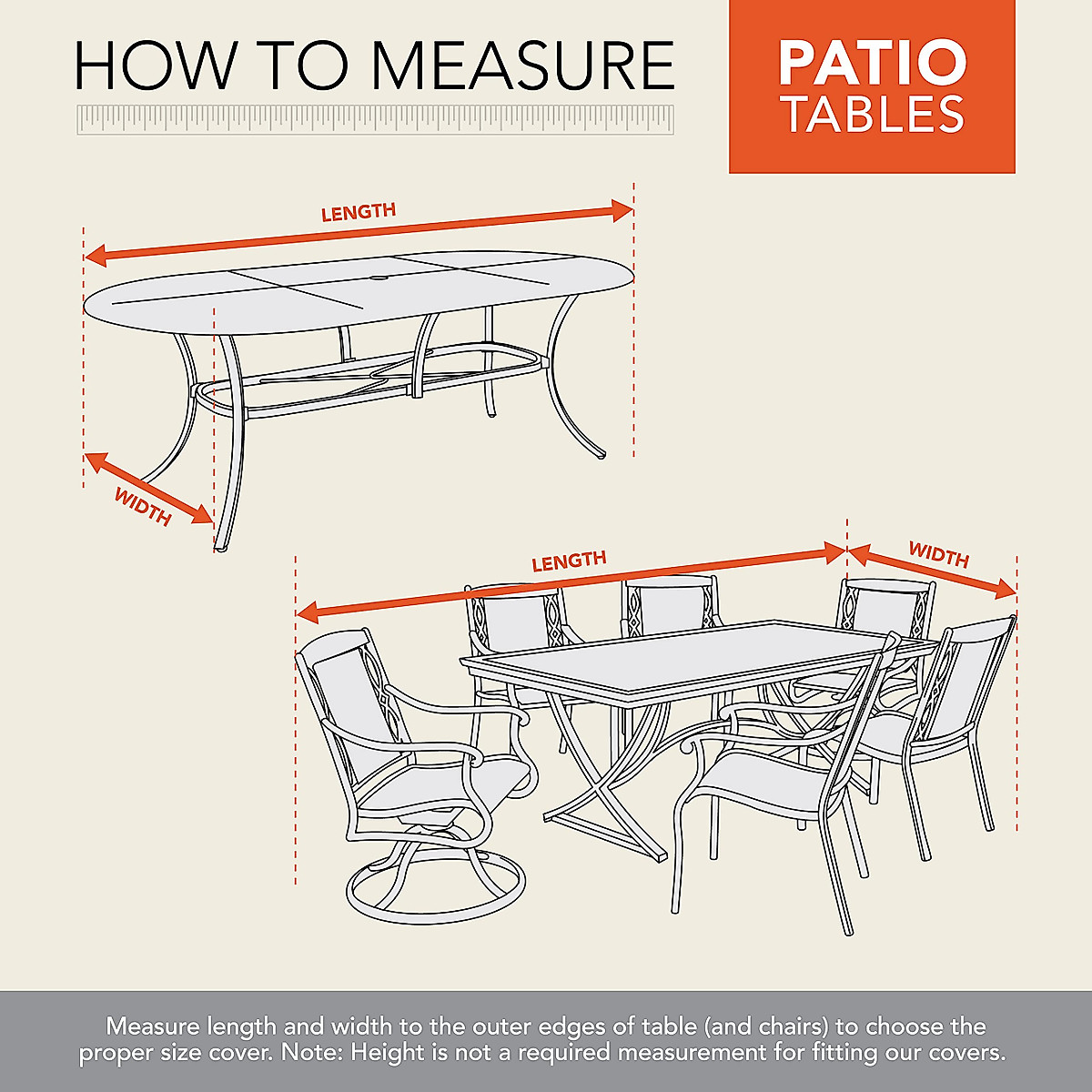 HOW TO MEASURE

PATIO
TABLES

LENGTH

WIDTH

LENGTH

WIDTH

Measure length and width to the outer edges of table (and chairs) to choose the proper size cover. Note: Height is not a required measurement for fitting our covers.