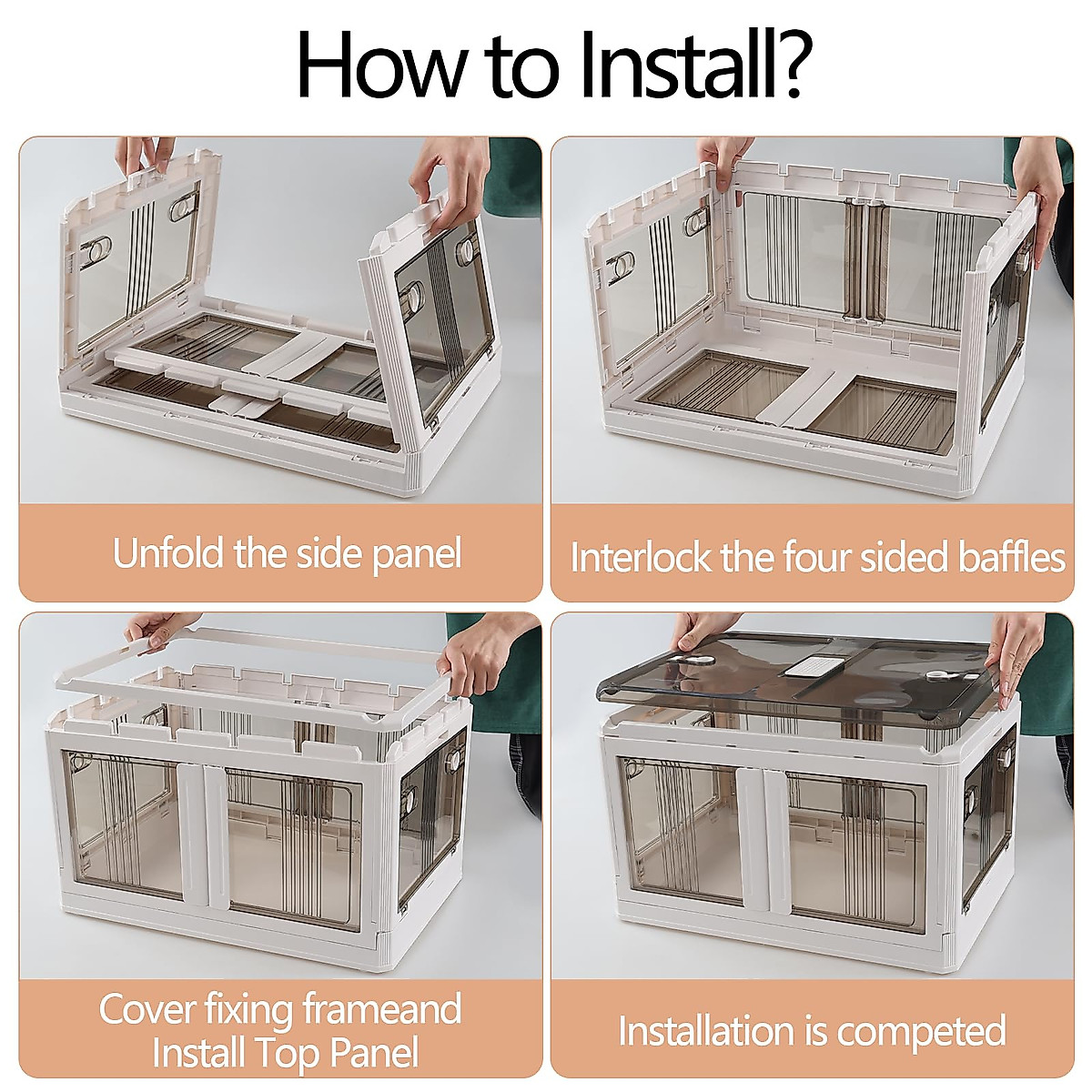 How to Install?

Unfold the side panel

Interlock the four sided baffles

Cover fixing frameand Install Top Panel

Installation is competed