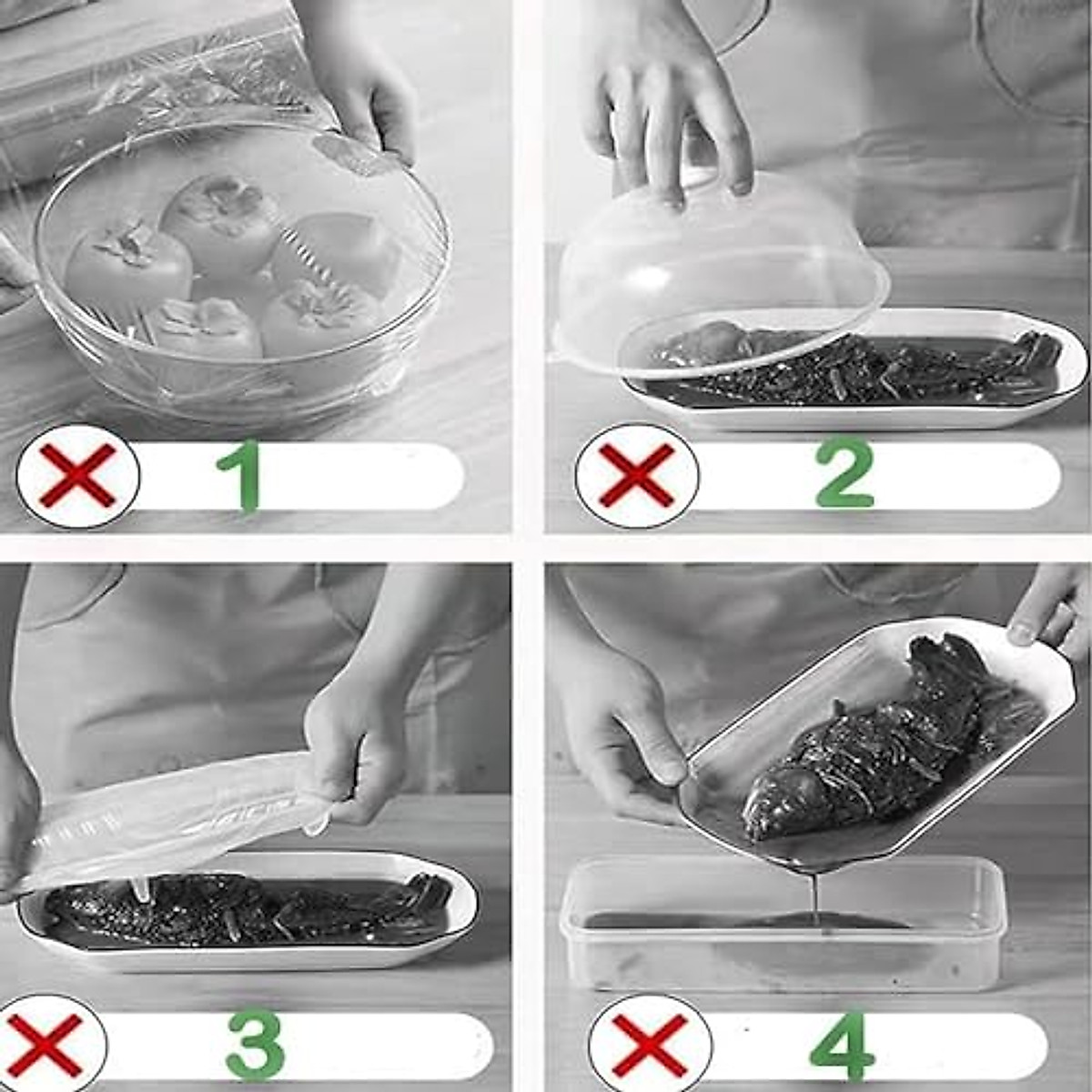 1

2

3

4