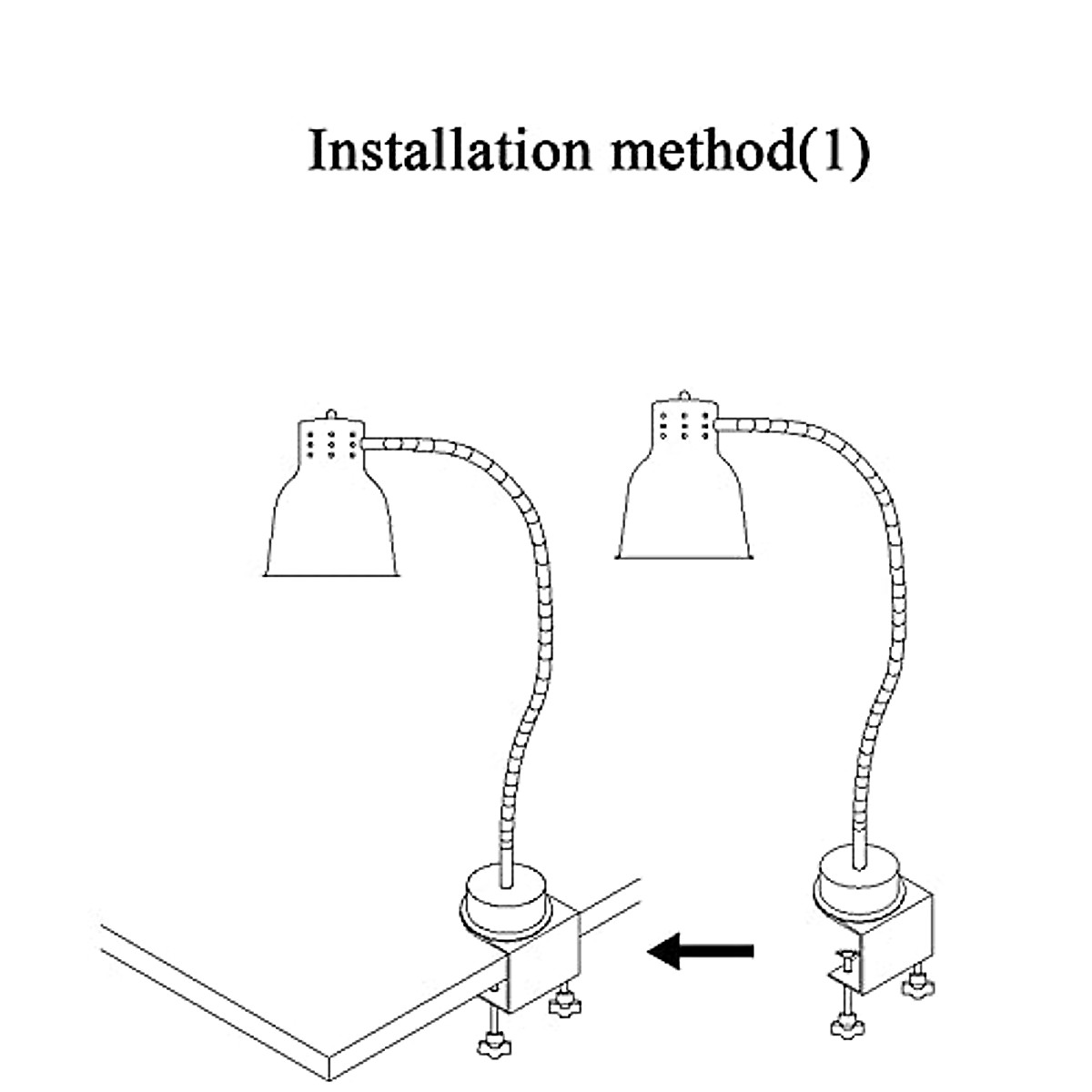 Installation method(1)