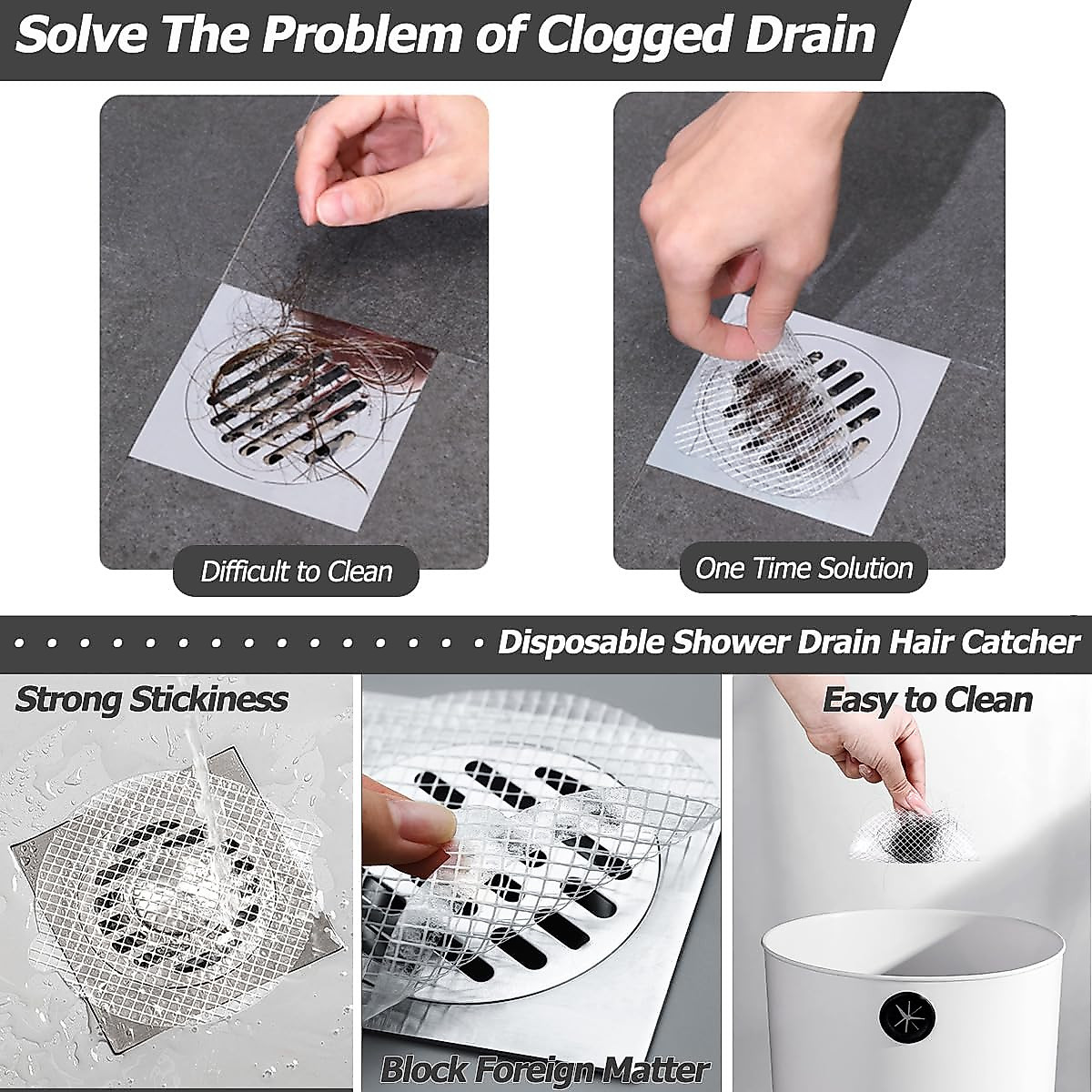 Solve The Problem of Clogged Drain

Difficult to Clean

One Time Solution

Disposable Shower Drain Hair Catcher

Strong Stickiness

Easy to Clean

Block Foreign Matter