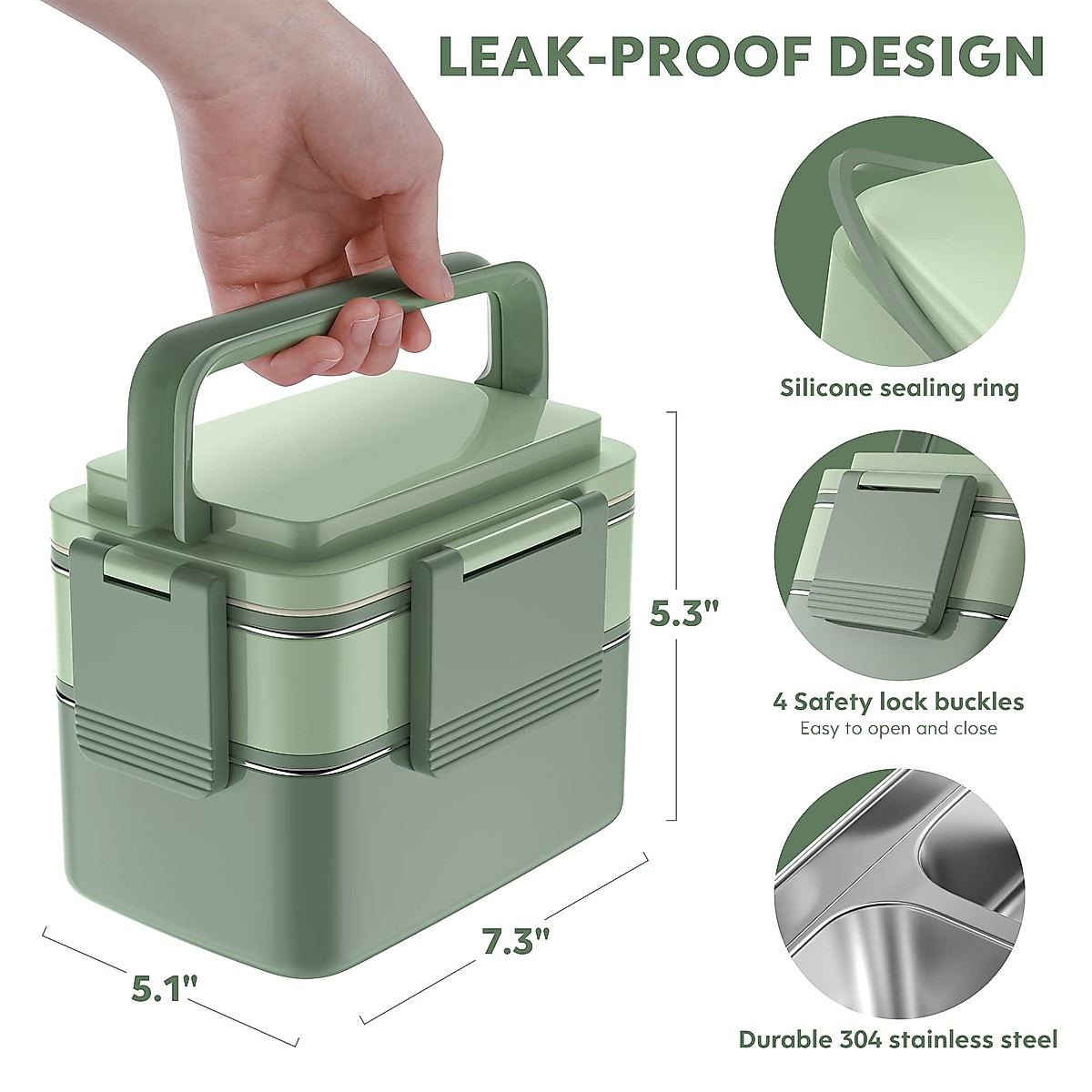 LEAK-PROOF DESIGN

Silicone sealing ring

5.3"

4 Safety lock buckles
Easy to open and close

5.1"

7.3"

Durable 304 stainless steel