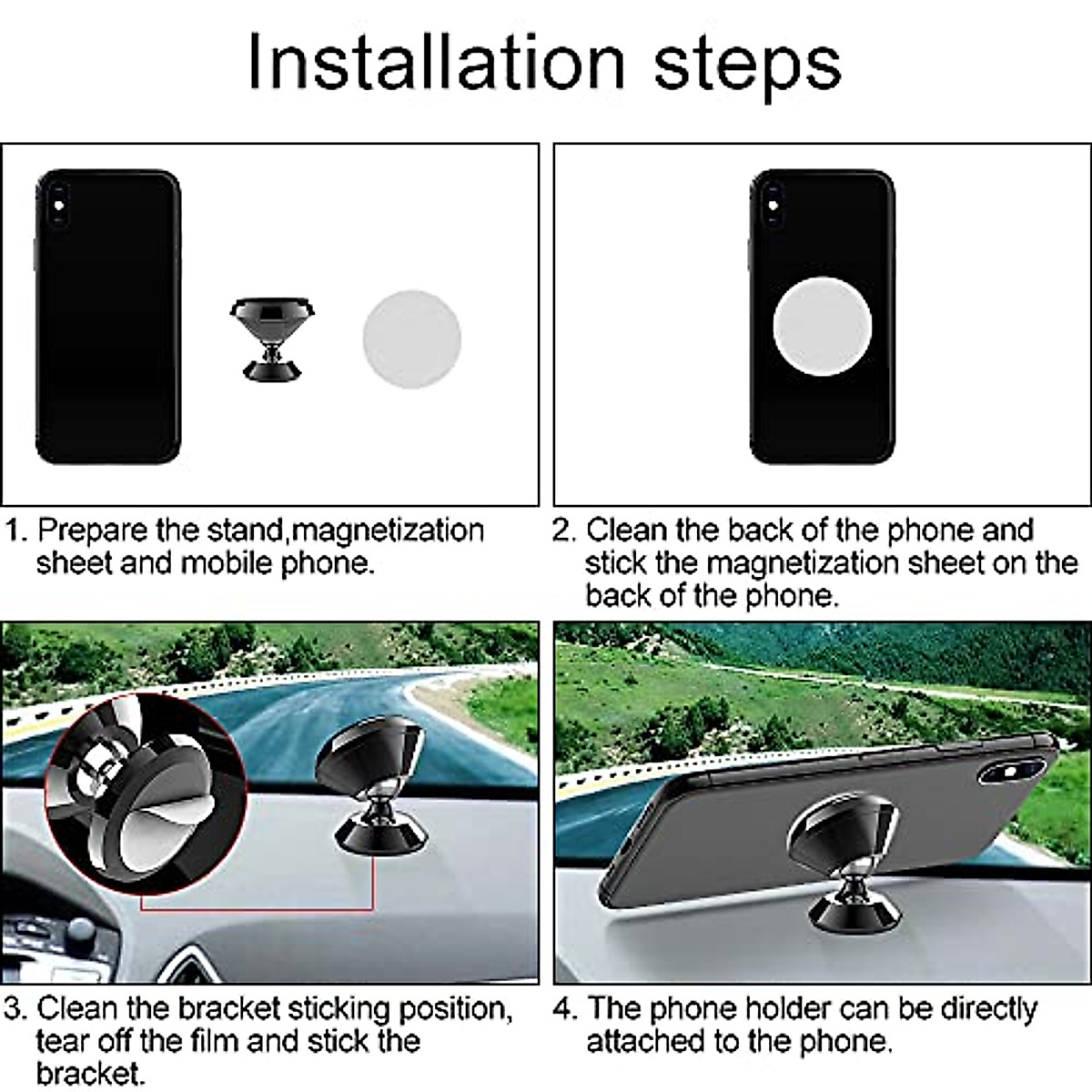 Installation steps

1. Prepare the stand,magnetization sheet and mobile phone.

2. Clean the back of the phone and stick the magnetization sheet on the back of the phone.

3. Clean the bracket sticking position, tear off the film and stick the bracket.

4. The phone holder can be directly attached to the phone.