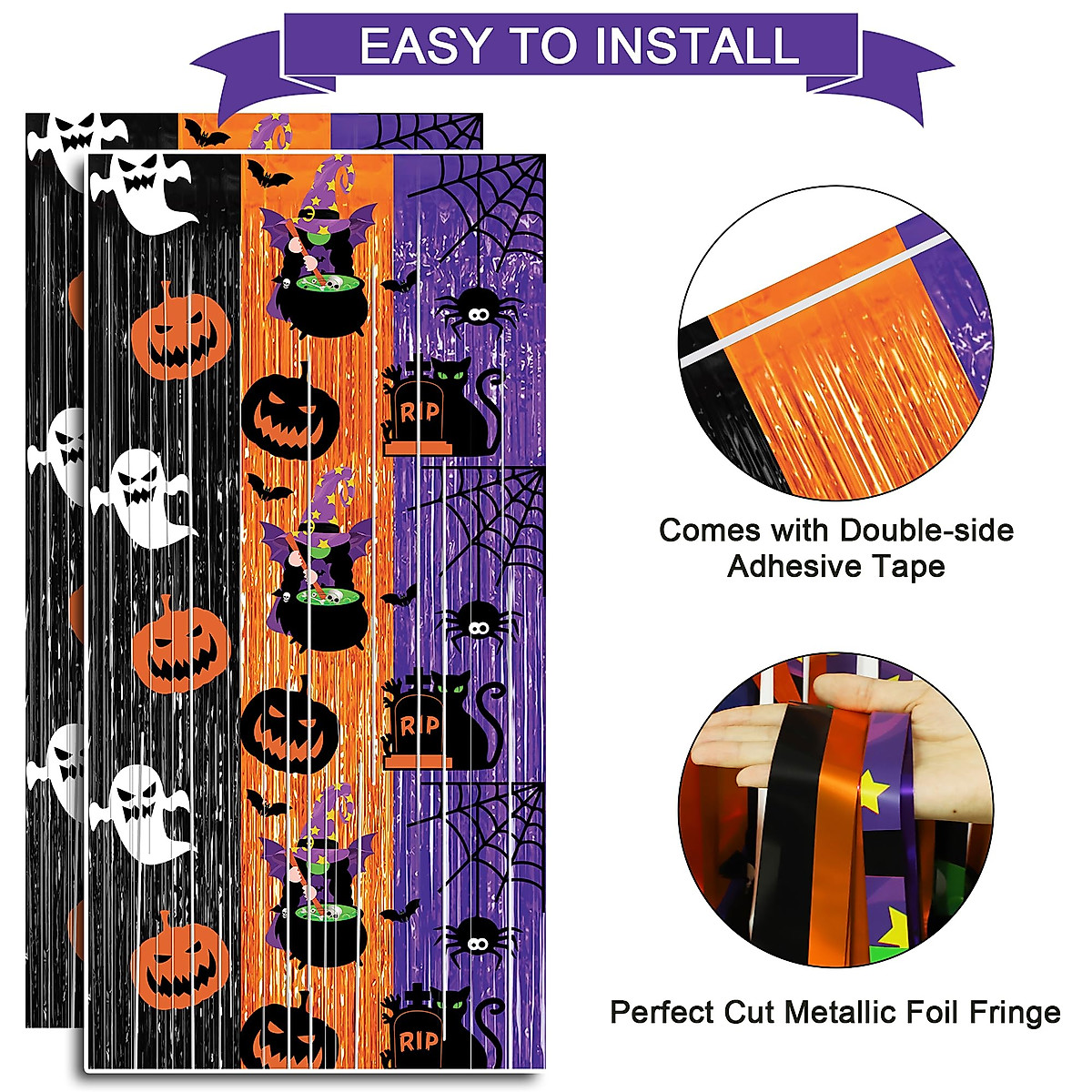 EASY TO INSTALL

RIP

RIP

RIP

Comes with Double-side Adhesive Tape

Perfect Cut Metallic Foil Fringe