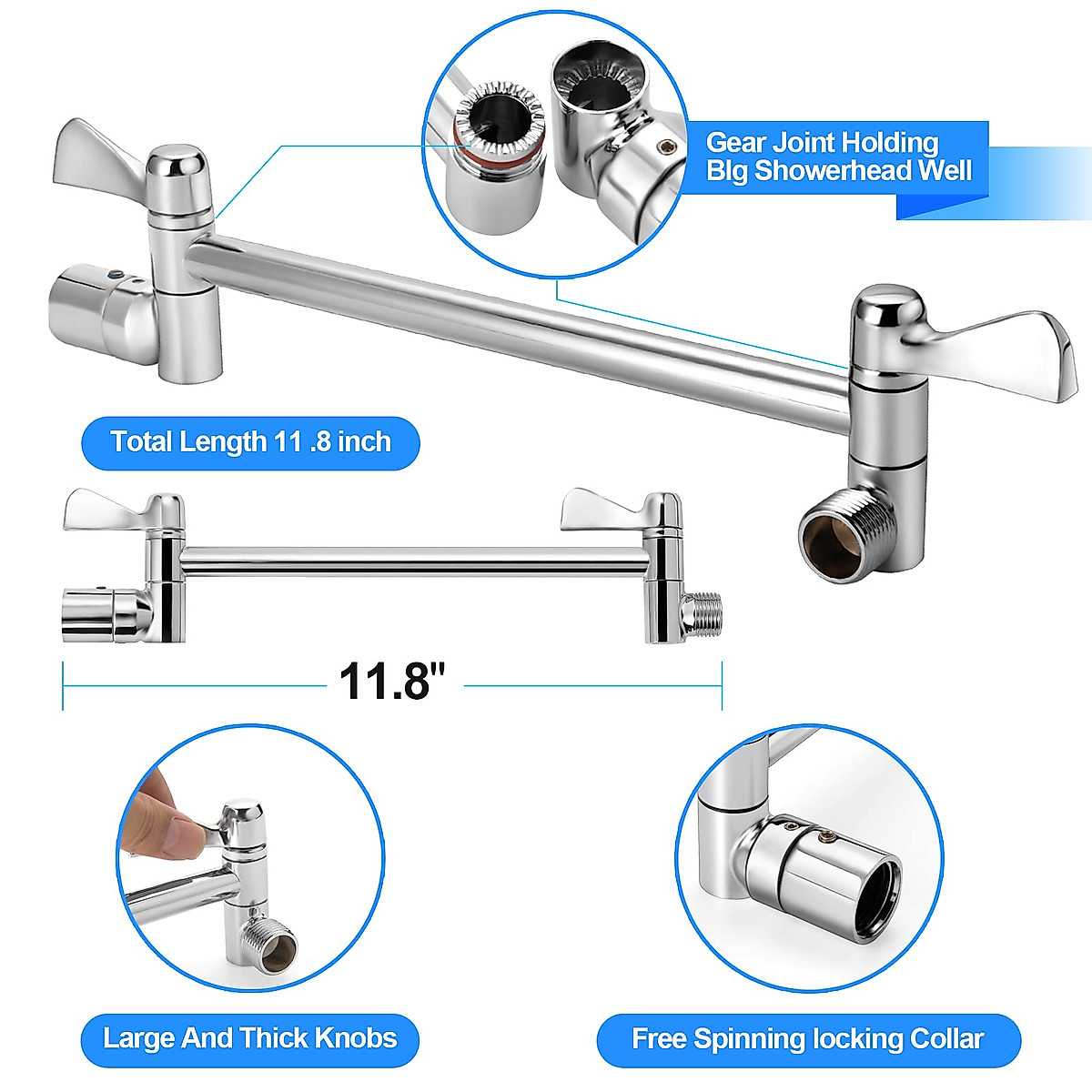 Gear Joint Holding
Blg Showerhead Well

Total Length 11 .8 inch

11.8"

Large And Thick Knobs

Free Spinning locking Collar