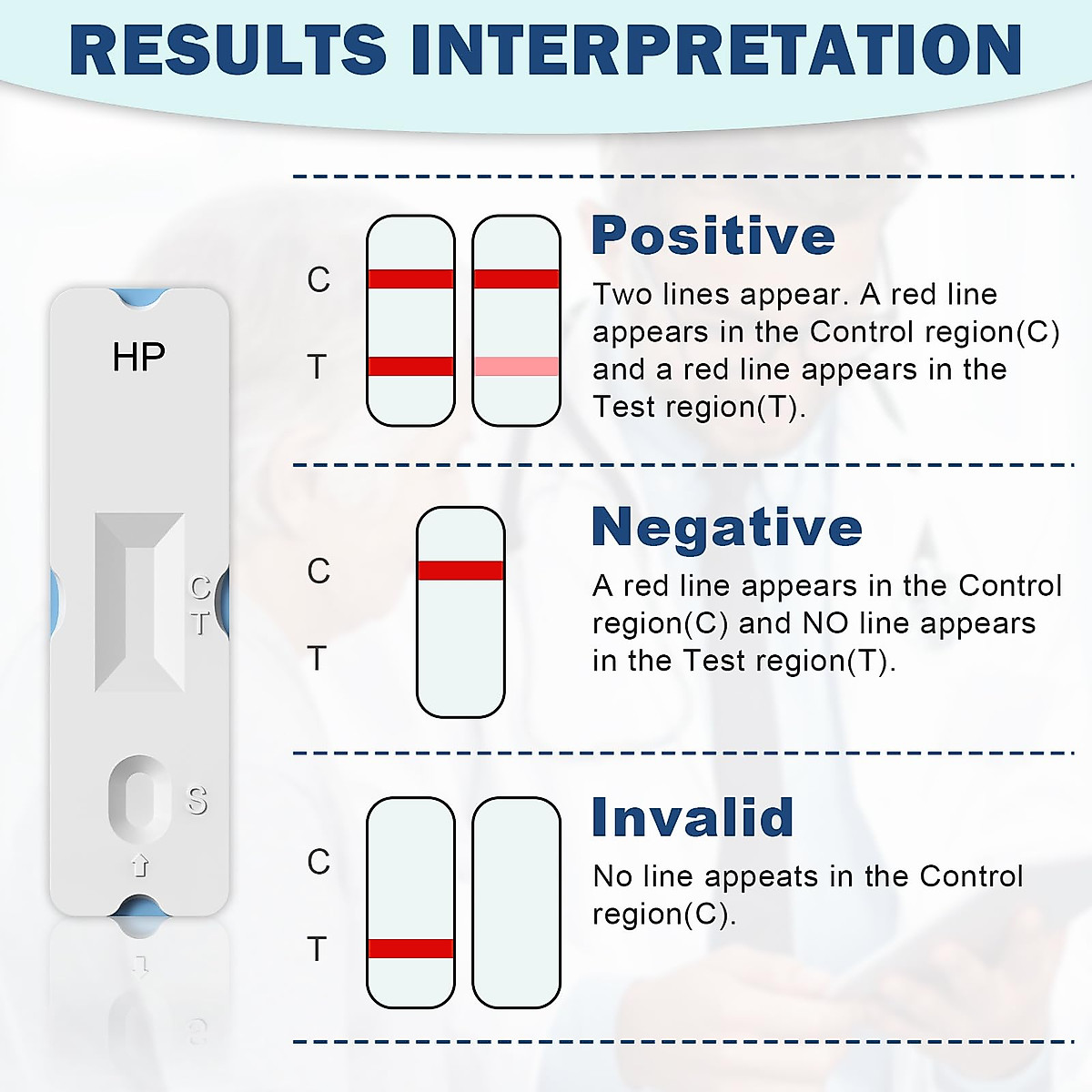 RESULTS INTERPRETATION

HP

C
T

S

C

T

Positive

Two lines appear. A red line appears in the Control region(C) and a red line appears in the Test region(T).

C

T

Negative

A red line appears in the Control region(C) and NO line appears in the Test region(T).

C

T

Invalid

No line appeats in the Control region(C).