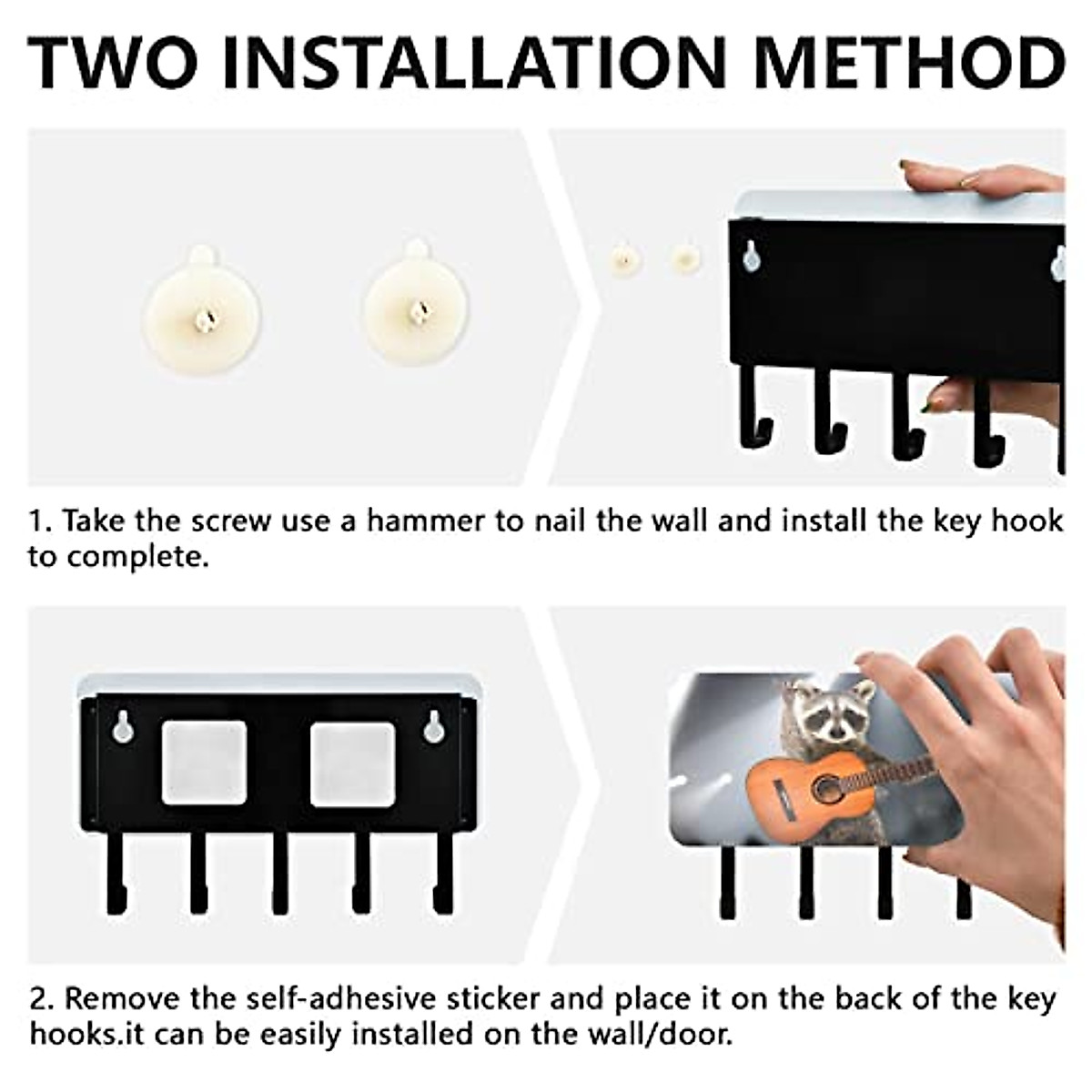 TWO INSTALLATION METHOD

1. Take the screw use a hammer to nail the wall and install the key hook to complete.

2. Remove the self-adhesive sticker and place it on the back of the key hooks.it can be easily installed on the wall/door.