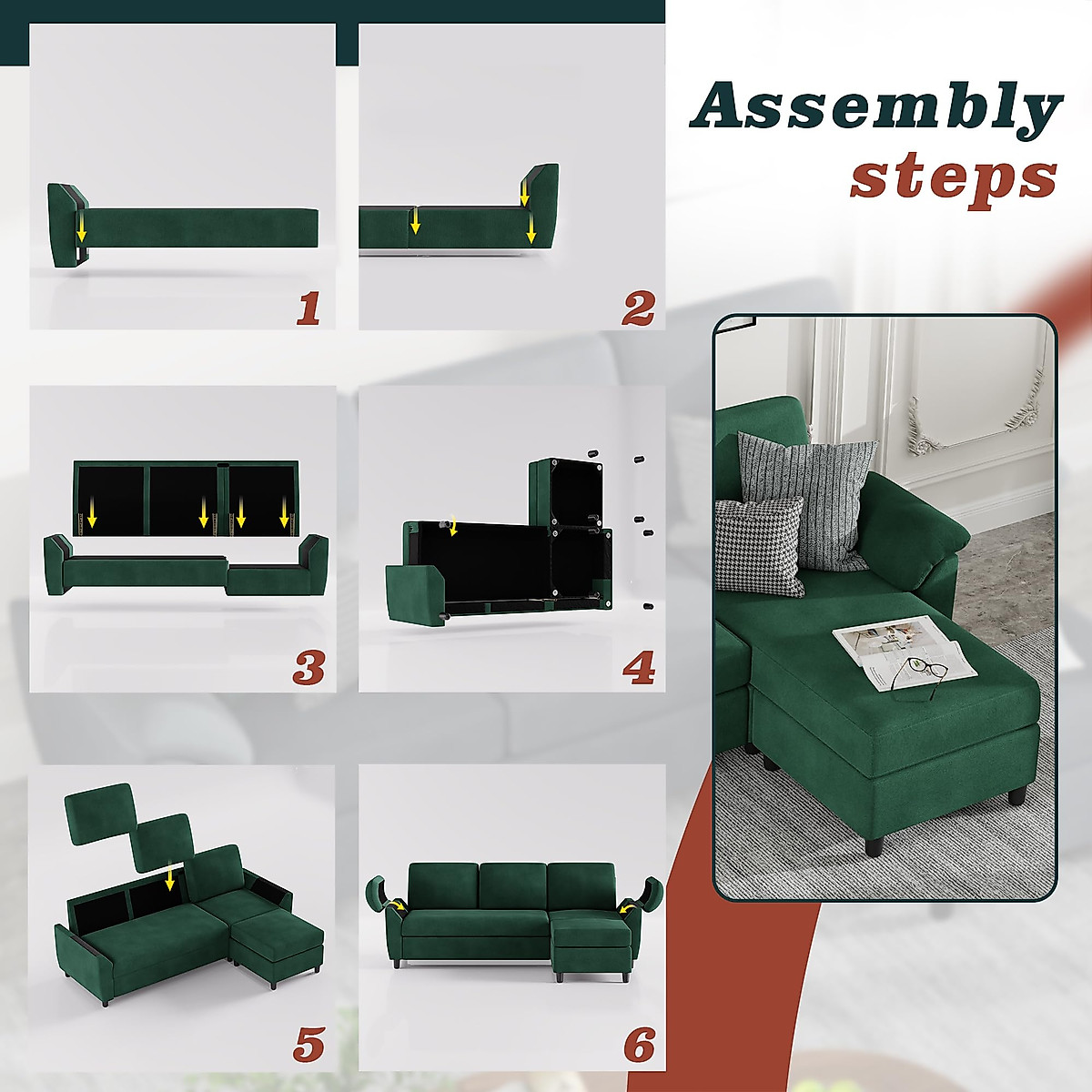 Assembly steps

1

2

3

4

5

6