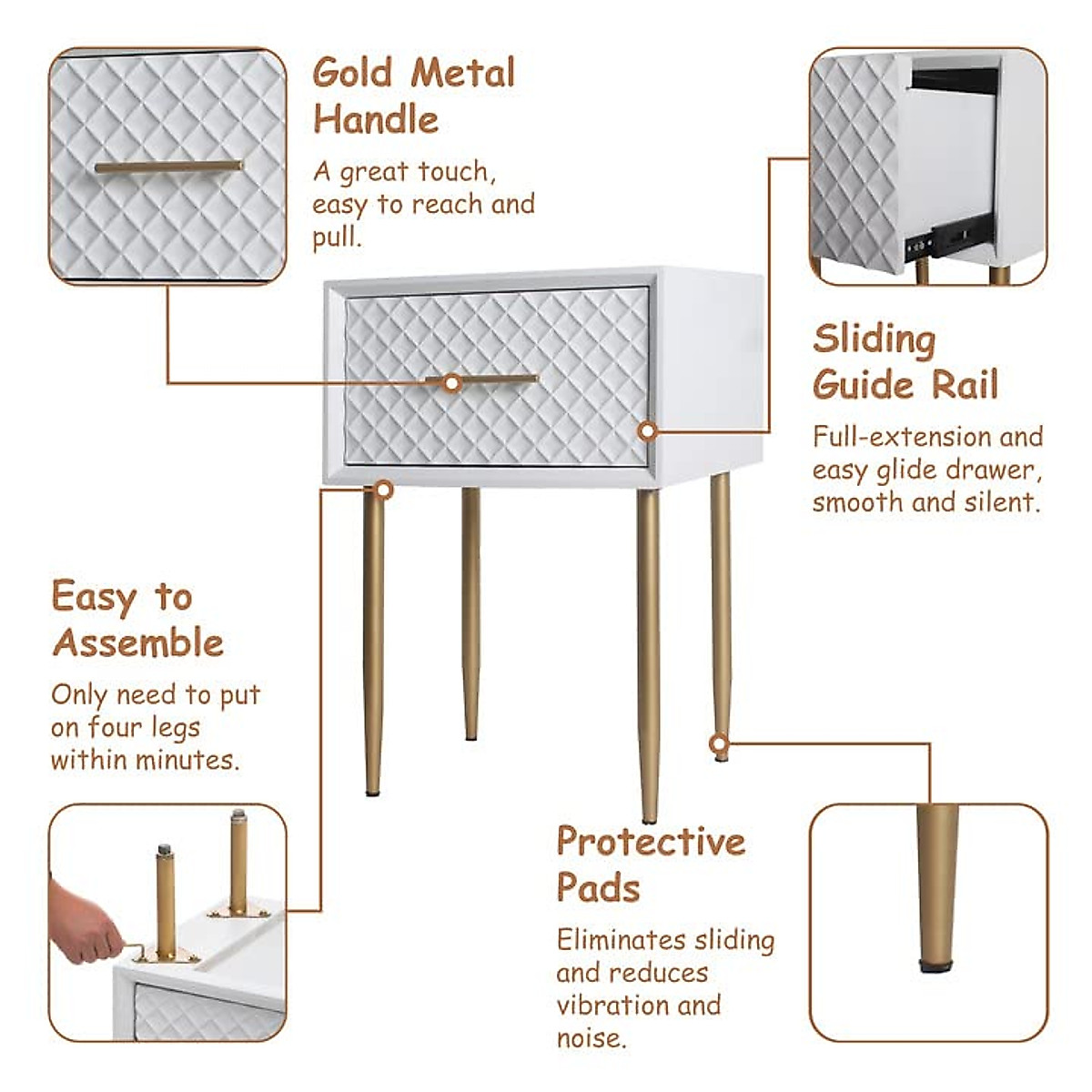 Gold Metal Handle

A great touch, easy to reach and pull.

Sliding Guide Rail

Full-extension and easy glide drawer, smooth and silent.

Easy to Assemble

Only need to put on four legs within minutes.

Protective Pads

Eliminates sliding and reduces vibration and noise.