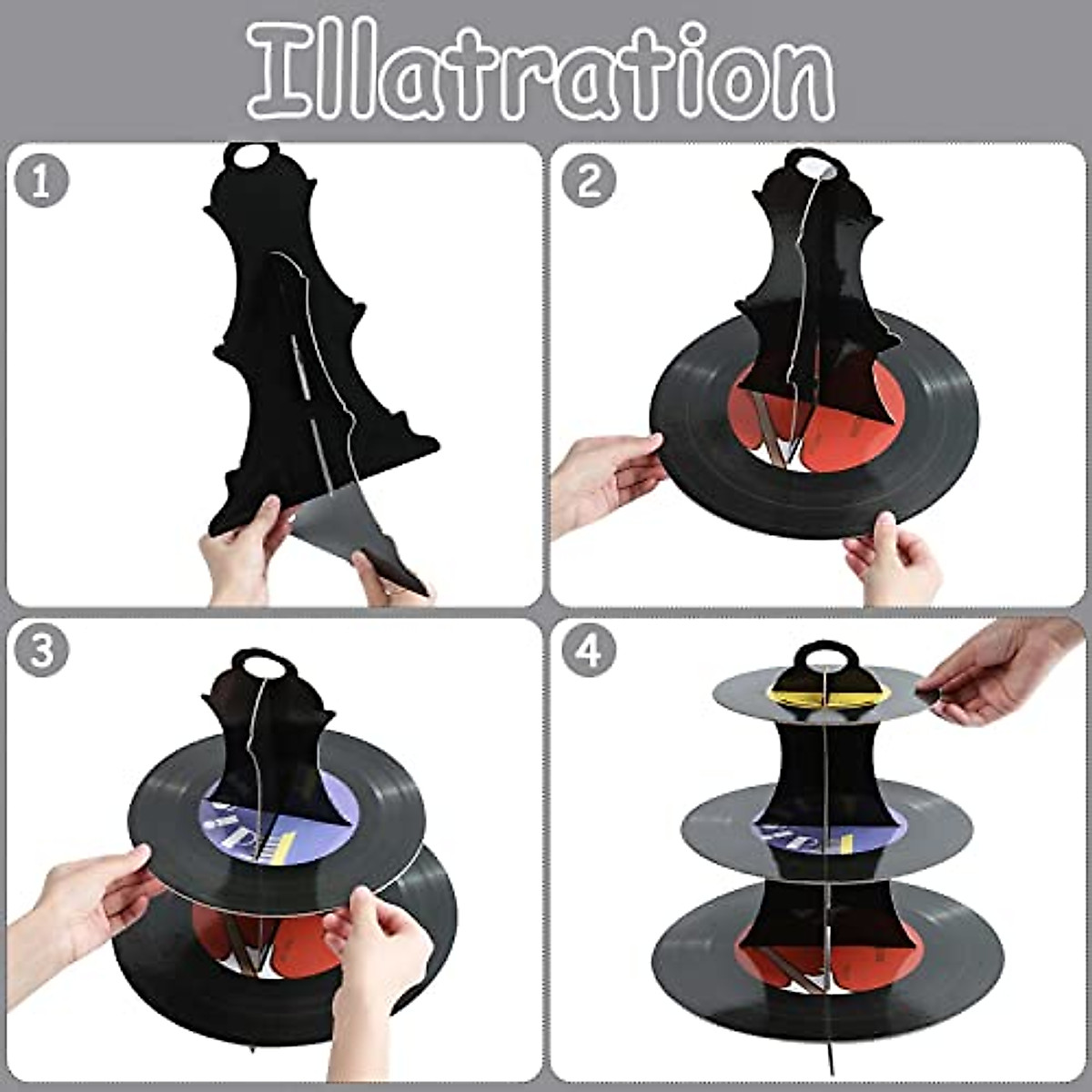 Illatration

1

2

3

4