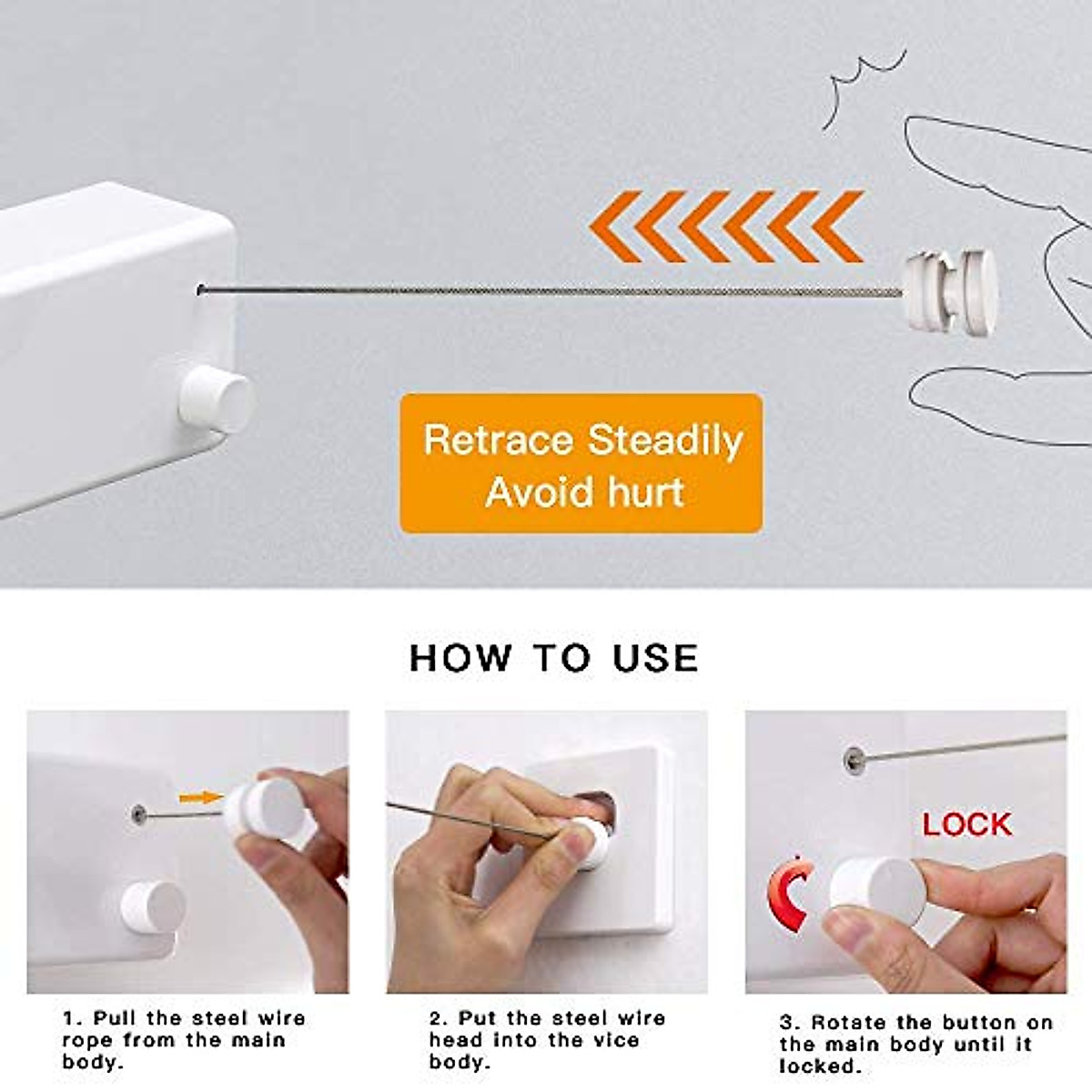 Retrace Steadily
Avoid hurt

HOW TO USE

LOCK

1. Pull the steel wire rope from the main body.

2. Put the steel wire head into the vice body.

3. Rotate the button on the main body until it locked.