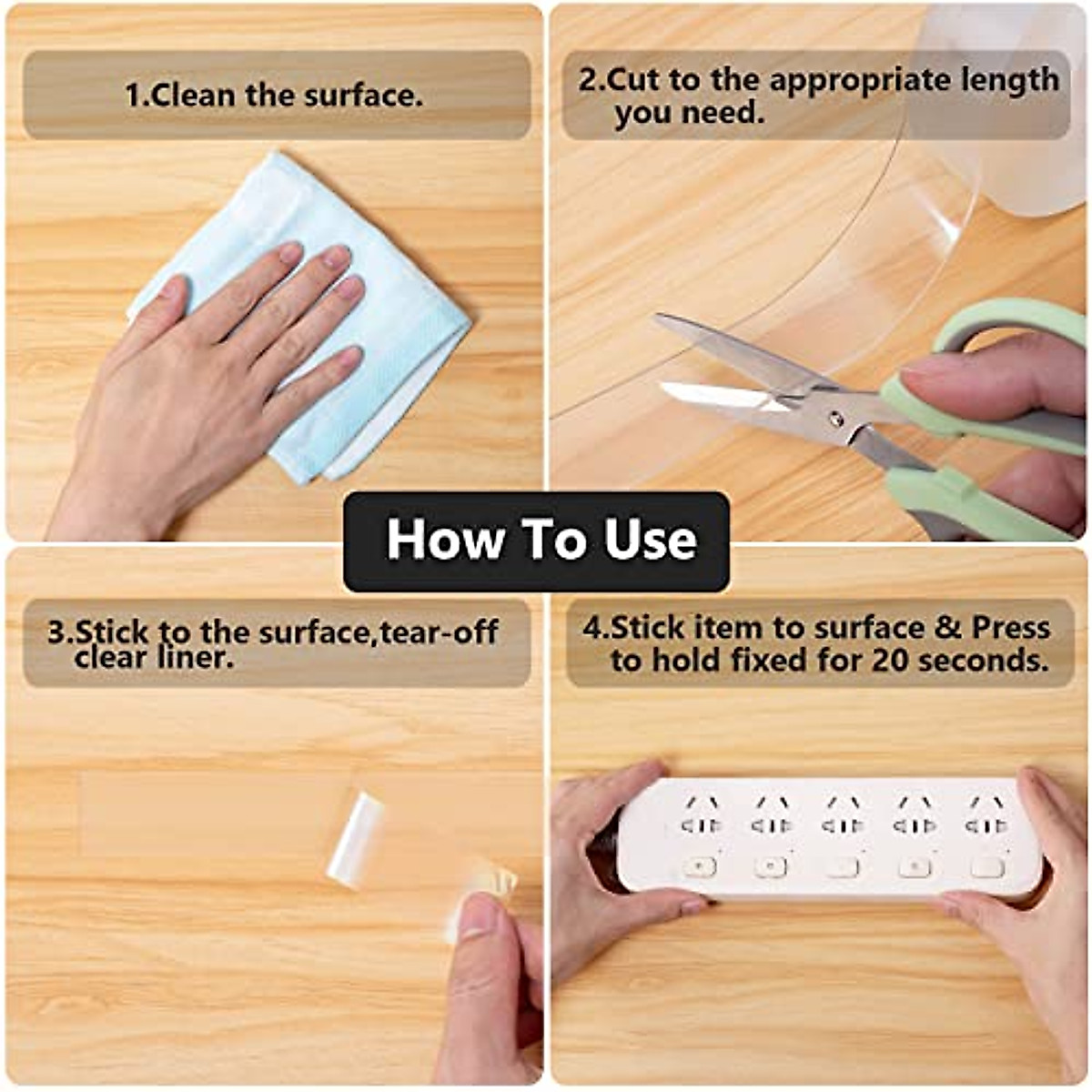 1.Clean the surface.

2.Cut to the appropriate length you need.

How To Use

3.Stick to the surface,tear-off clear liner.

4.Stick item to surface & Press to hold fixed for 20 seconds.