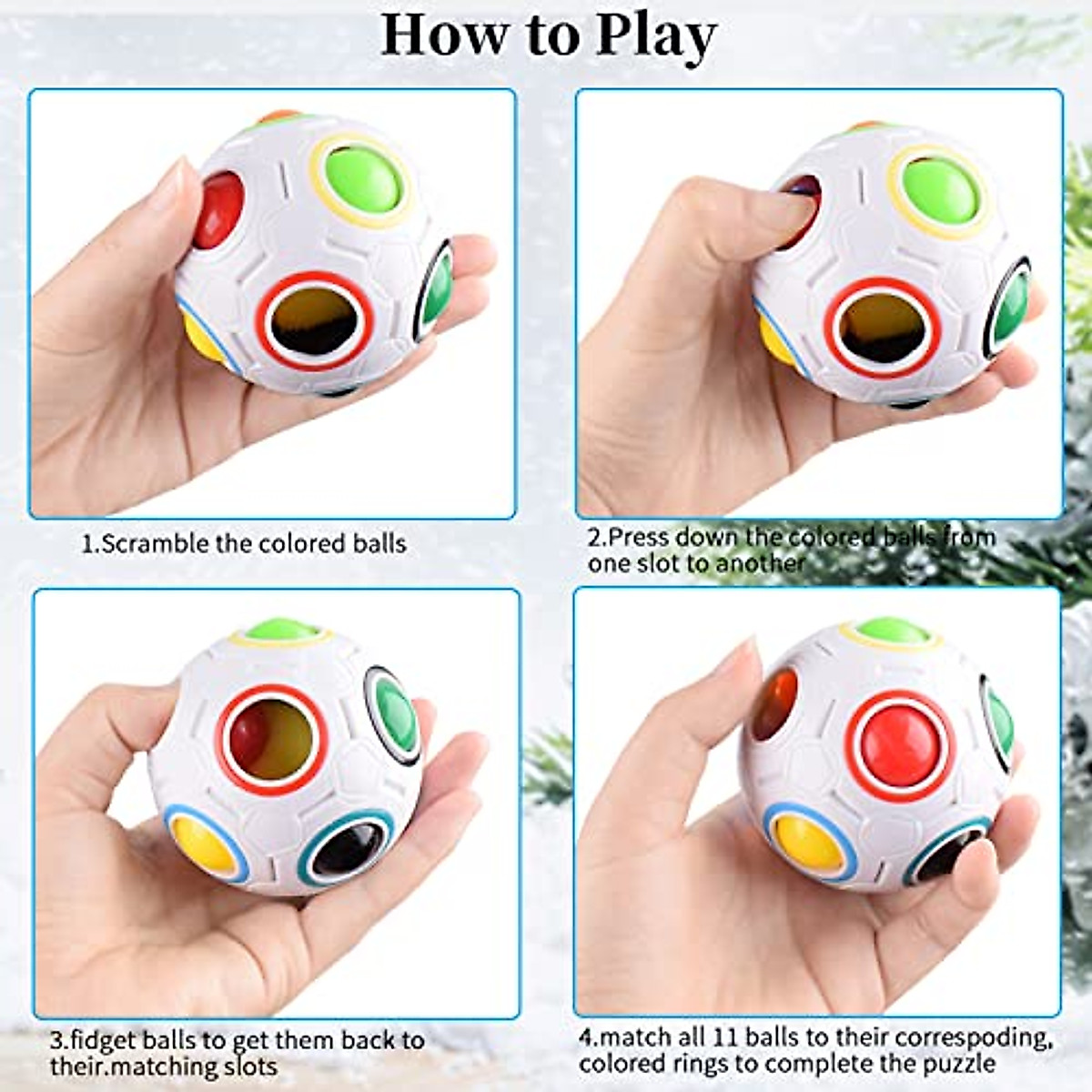 How to Play

1.Scramble the colored balls

2.Press down the colored balls from one slot to another

3.fidget balls to get them back to their.matching slots

4.match all 11 balls to their correspoding, colored rings to complete the puzzle