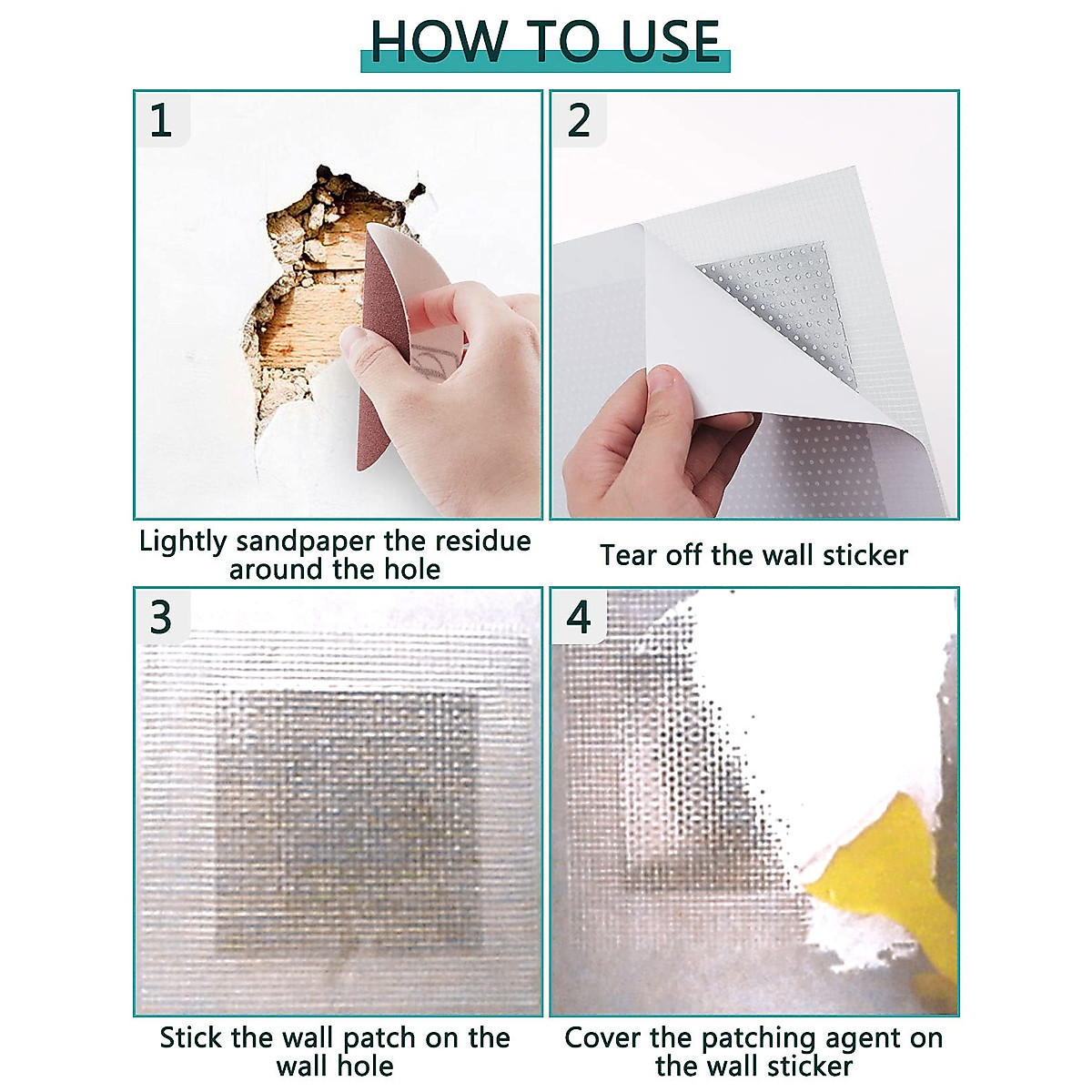 HOW TO USE

1

Lightly sandpaper the residue around the hole

2

Tear off the wall sticker

3

Stick the wall patch on the wall hole

4

Cover the patching agent on the wall sticker