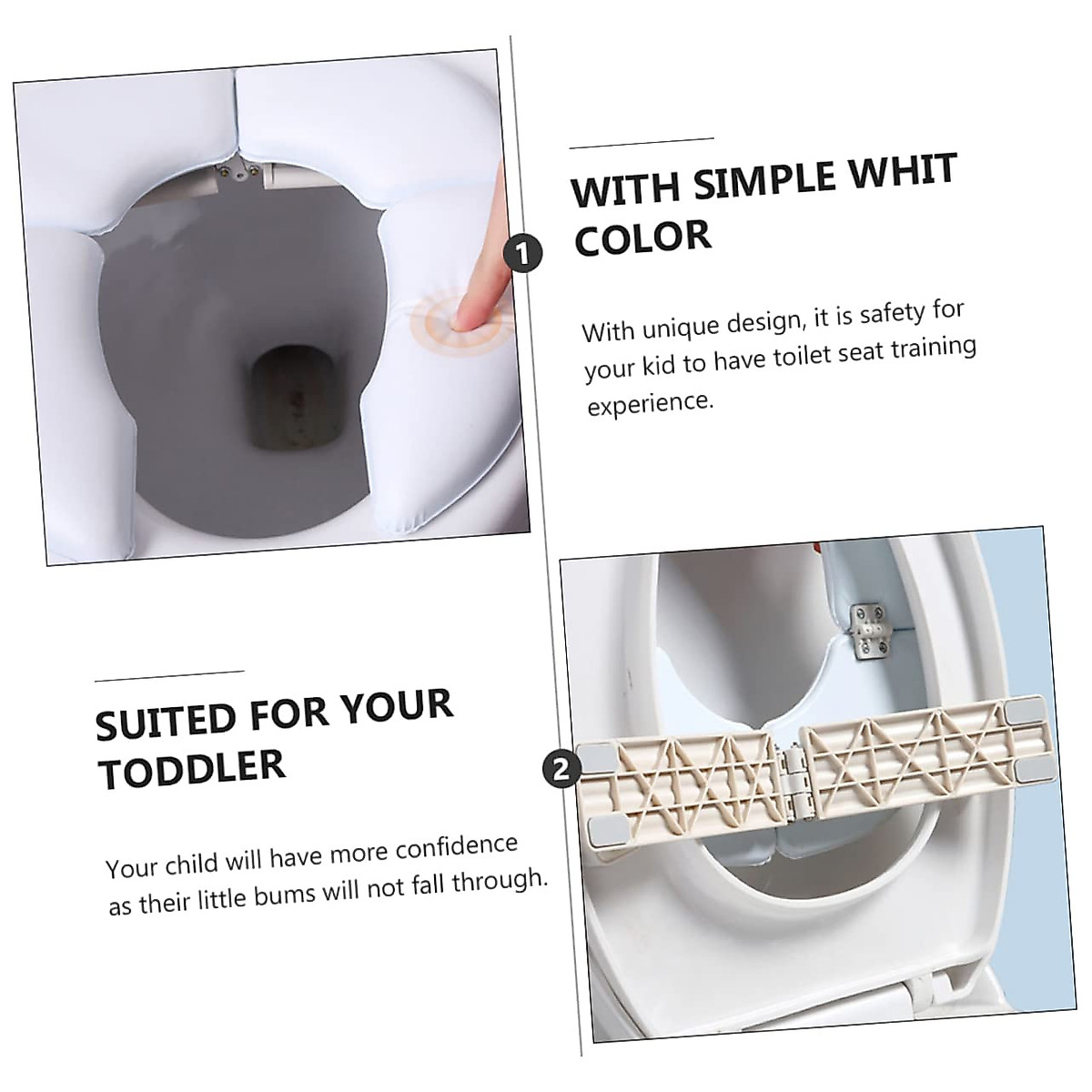 1

WITH SIMPLE WHIT COLOR

With unique design, it is safety for your kid to have toilet seat training experience.

SUITED FOR YOUR TODDLER

Your child will have more confidence as their little bums will not fall through.

2