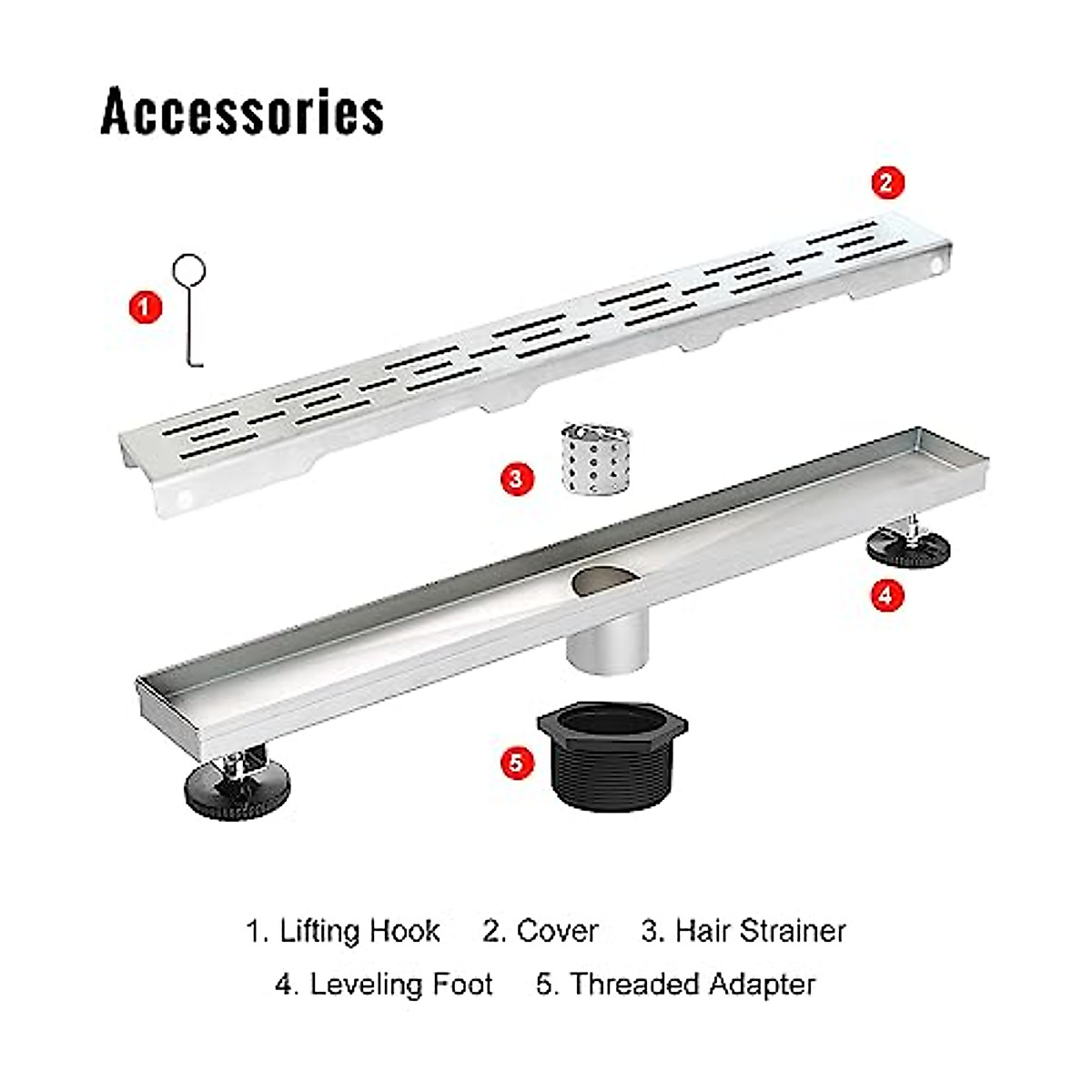 Accessories

2

1

3

4

5

1. Lifting Hook 2. Cover 3. Hair Strainer
4. Leveling Foot 5. Threaded Adapter