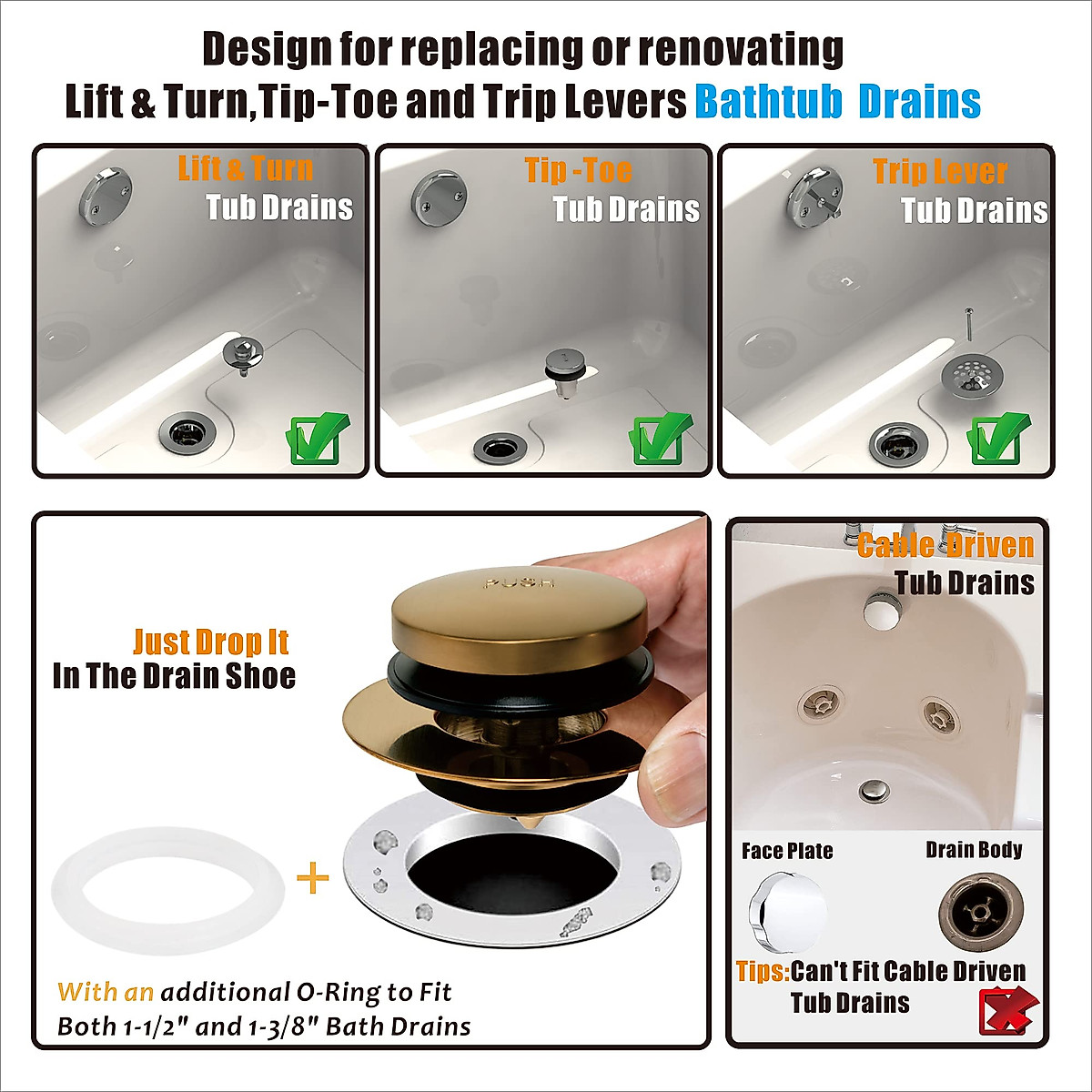 Design for replacing or renovating
Lift & Turn,Tip-Toe and Trip Levers Bathtub Drains

Lift & Turn
Tub Drains

Tip -Toe
Tub Drains

Trip Lever
Tub Drains

Just Drop It
In The Drain Shoe

PUSH

+

With an additional O-Ring to Fit
Both 1-1/2" and 1-3/8" Bath Drains

Cable Driven
Tub Drains

Face Plate

Drain Body

Tips:Can't Fit Cable Driven
Tub Drains