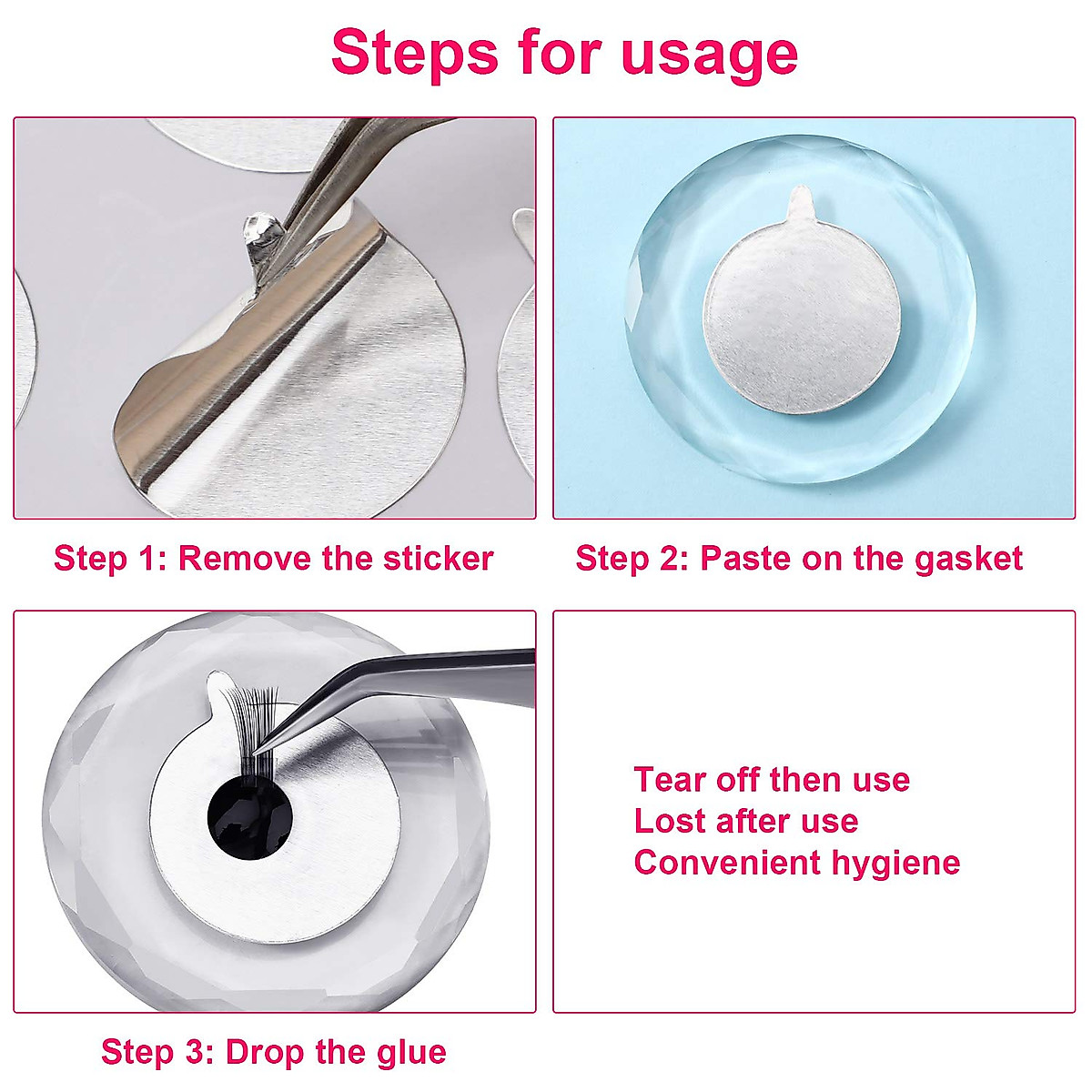 Steps for usage

Step 1: Remove the sticker

Step 2: Paste on the gasket

Step 3: Drop the glue

Tear off then use
Lost after use
Convenient hygiene