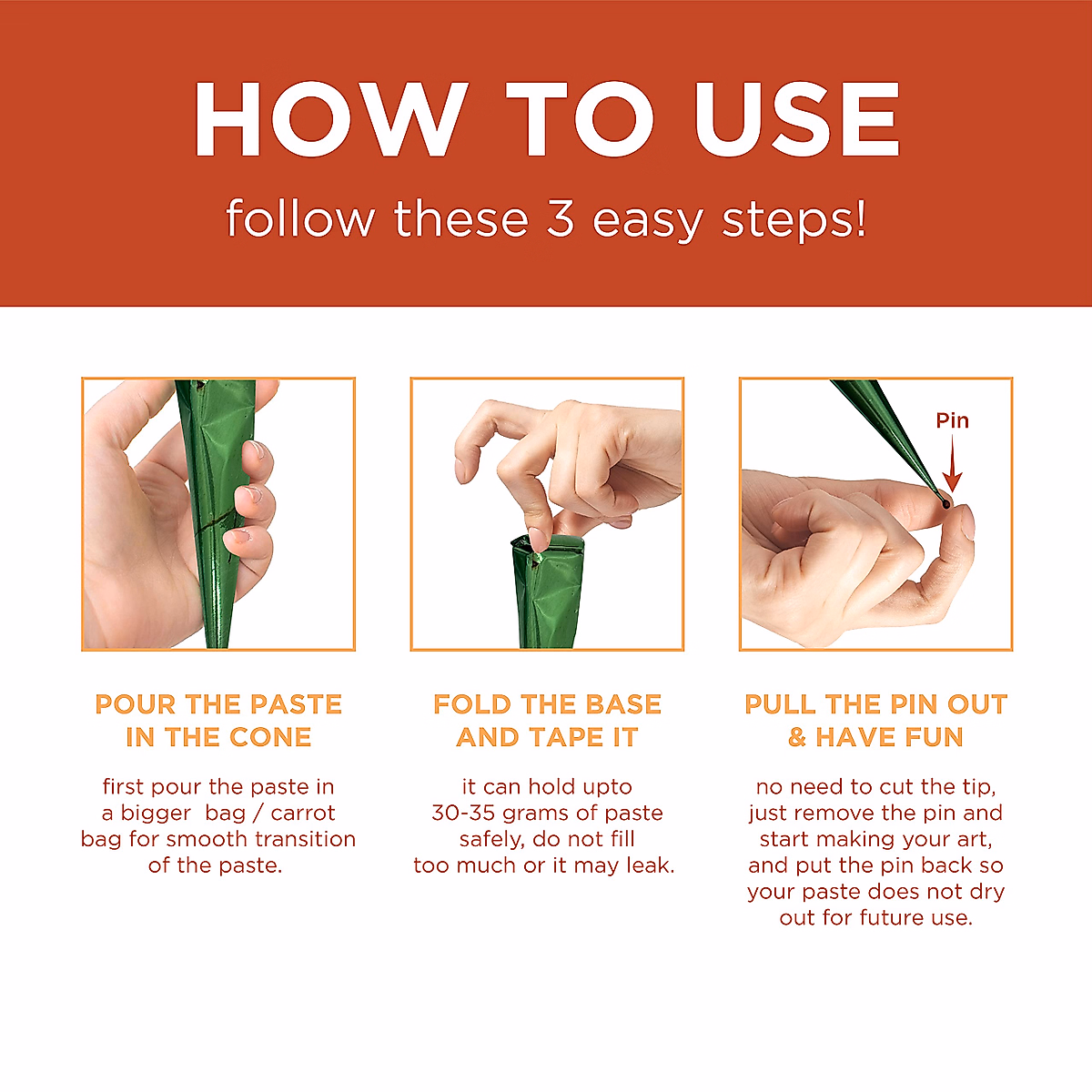 HOW TO USE

follow these 3 easy steps!

Pin

POUR THE PASTE IN THE CONE

first pour the paste in a bigger bag / carrot bag for smooth transition of the paste.

FOLD THE BASE AND TAPE IT

it can hold upto 30-35 grams of paste safely, do not fill too much or it may leak.

PULL THE PIN OUT & HAVE FUN

no need to cut the tip, just remove the pin and start making your art, and put the pin back so your paste does not dry out for future use.