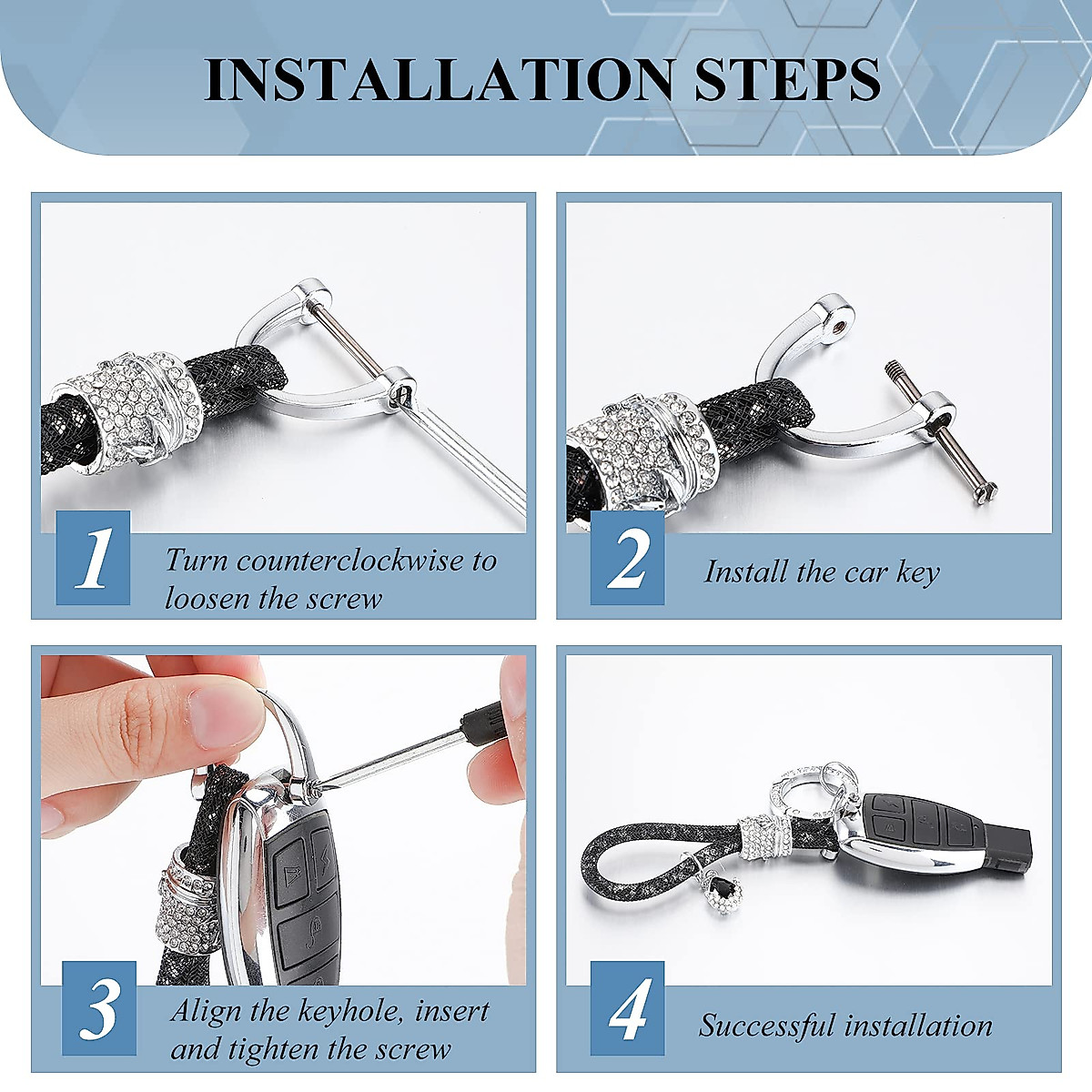 INSTALLATION STEPS

1 Turn counterclockwise to loosen the screw

2 Install the car key

3 Align the keyhole, insert and tighten the screw

4 Successful installation