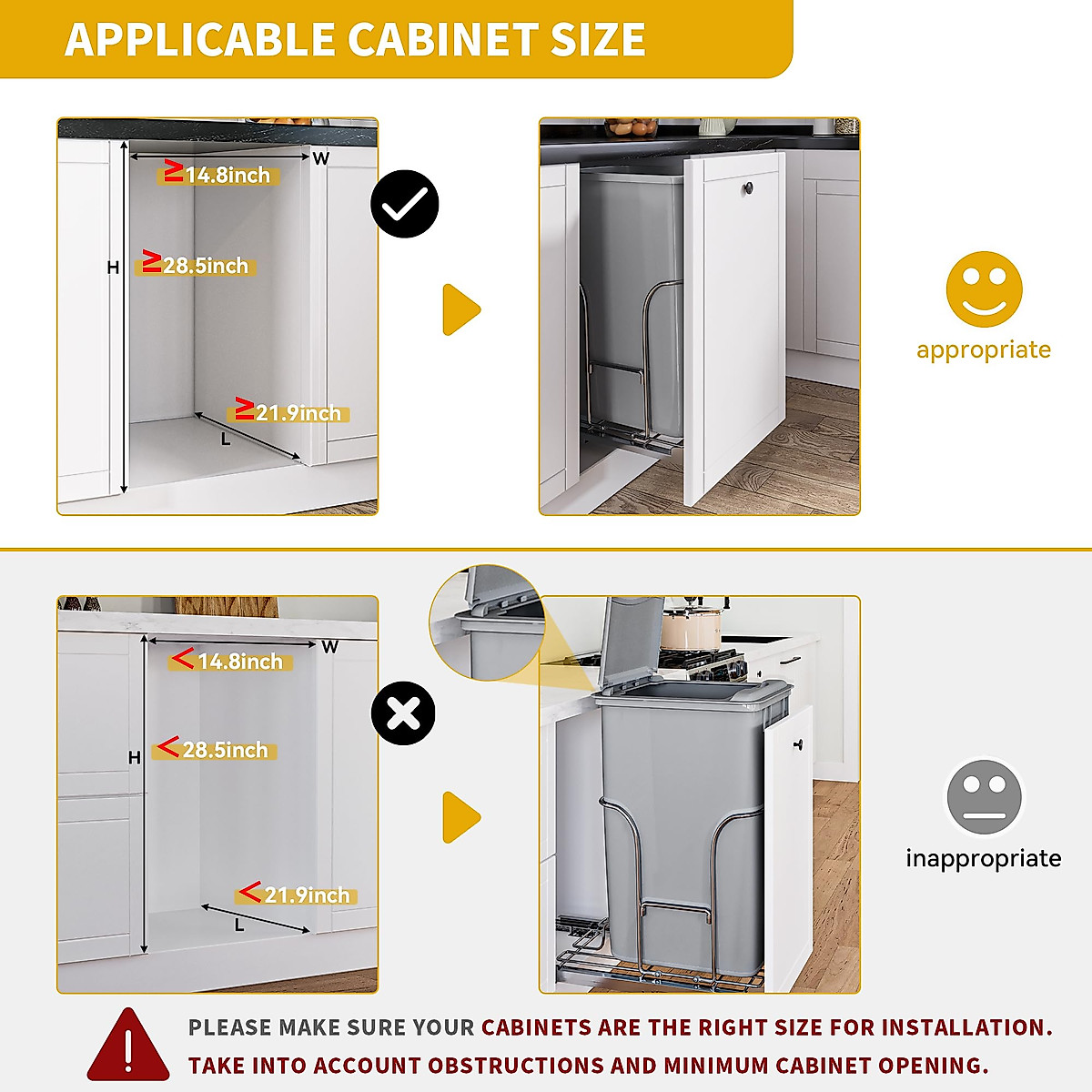 APPLICABLE CABINET SIZE

W
≥14.8inch
H
≥28.5inch
≥21.9inch
L

appropriate

W
<14.8inch
H
<28.5inch
<21.9inch
L

inappropriate

PLEASE MAKE SURE YOUR CABINETS ARE THE RIGHT SIZE FOR INSTALLATION.
TAKE INTO ACCOUNT OBSTRUCTIONS AND MINIMUM CABINET OPENING.