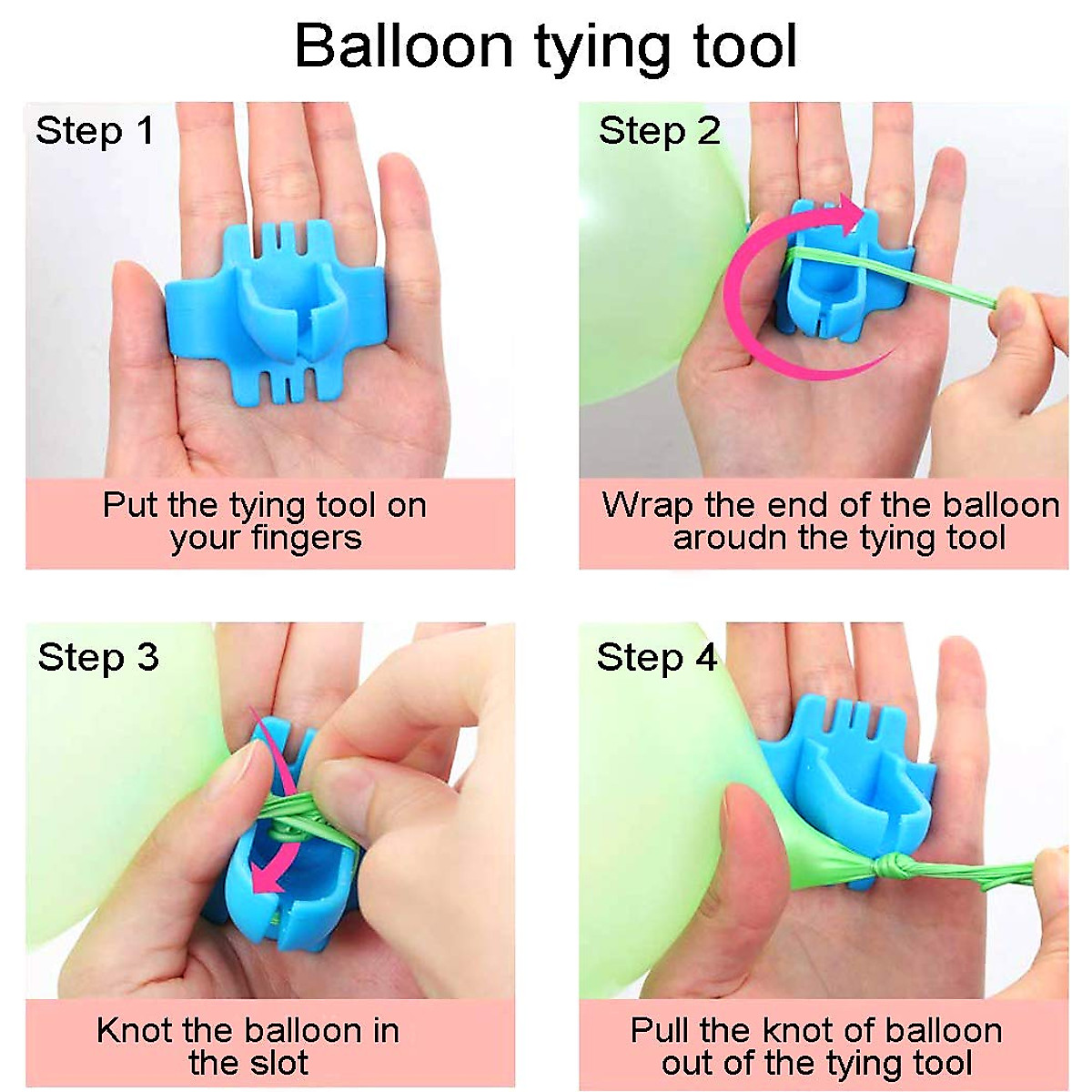 Balloon tying tool

Step 1

Put the tying tool on your fingers

Step 2

Wrap the end of the balloon aroudn the tying tool

Step 3

Knot the balloon in the slot

Step 4

Pull the knot of balloon out of the tying tool