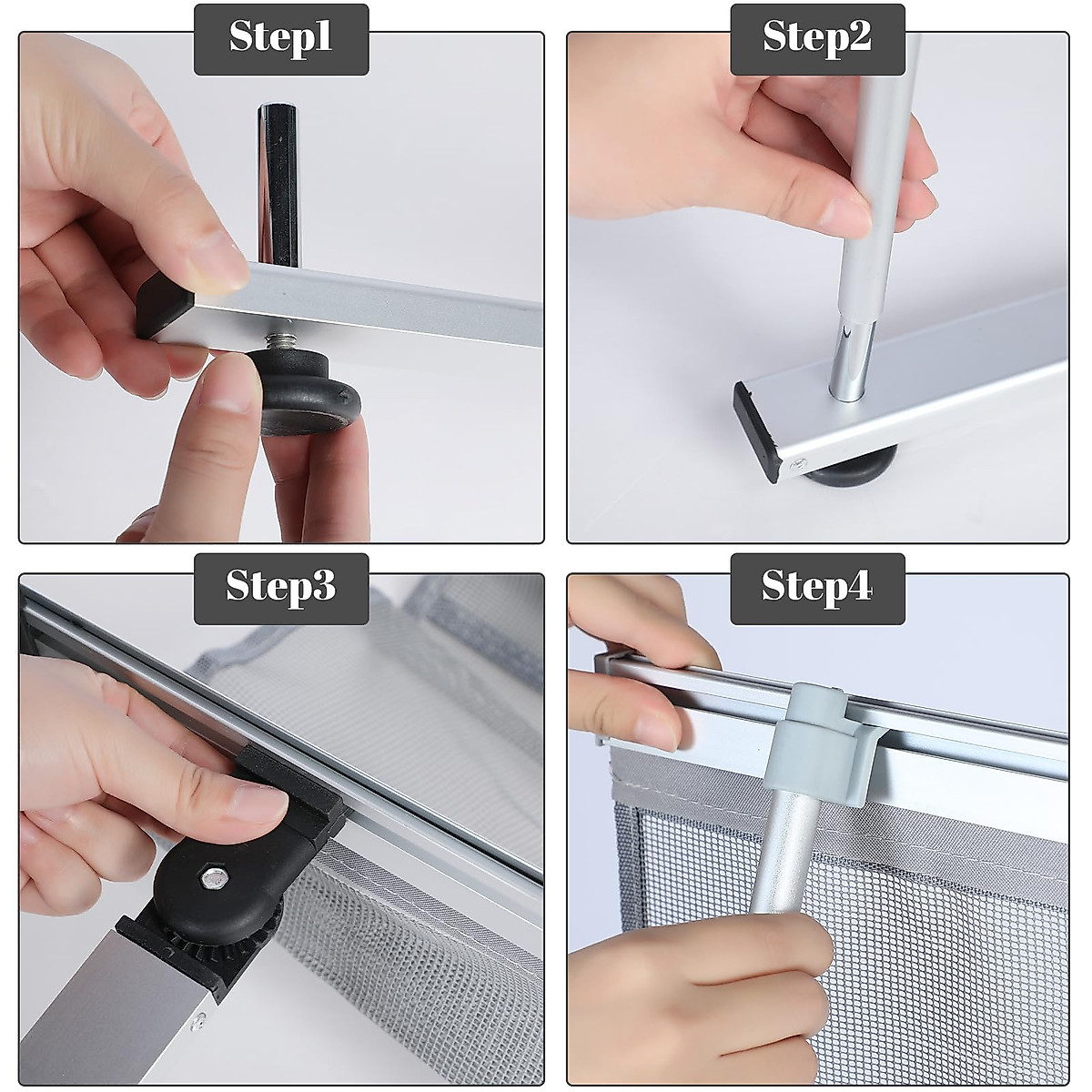 Step1

Step2

Step3

Step4