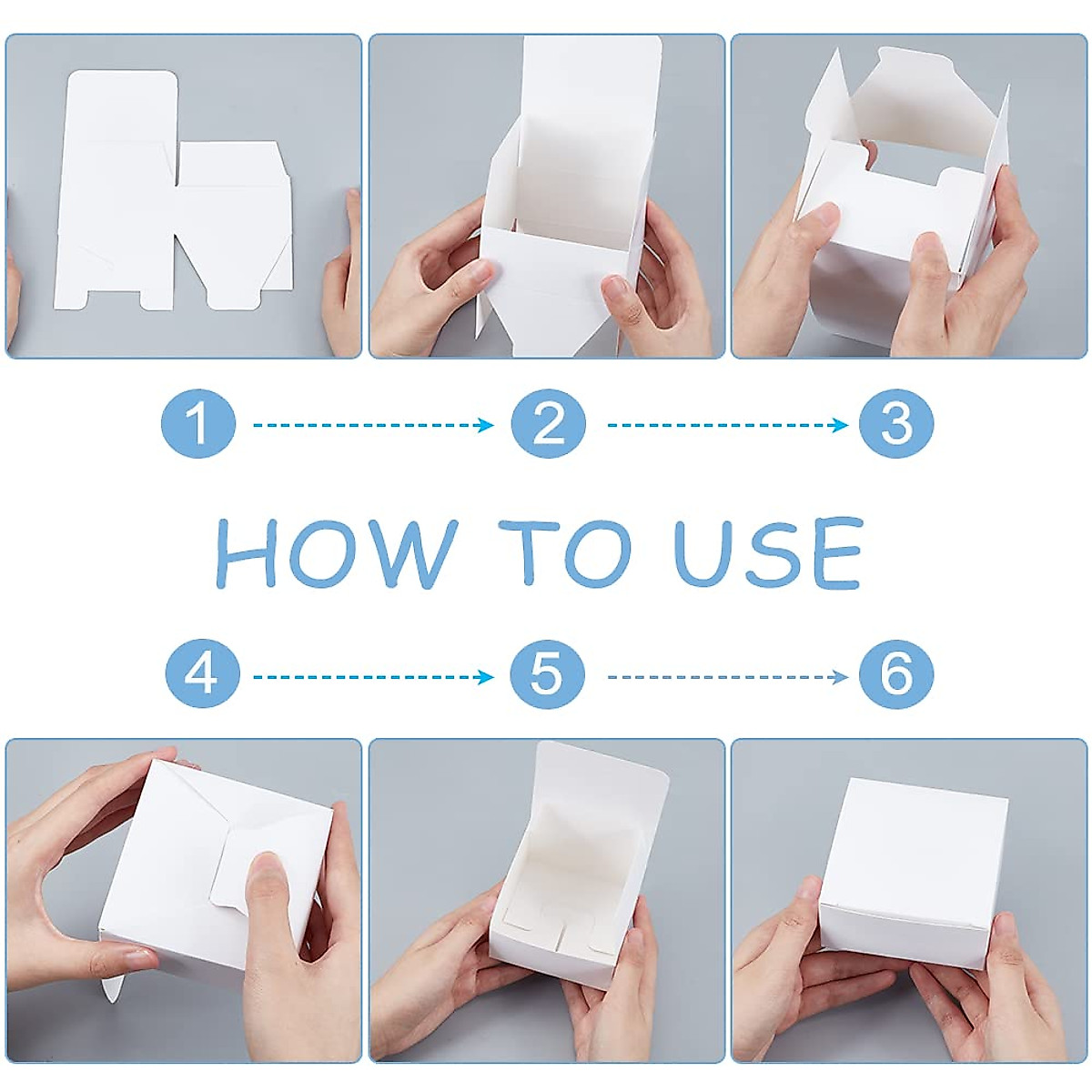 1 2 3

HOW TO USE

4 5 6