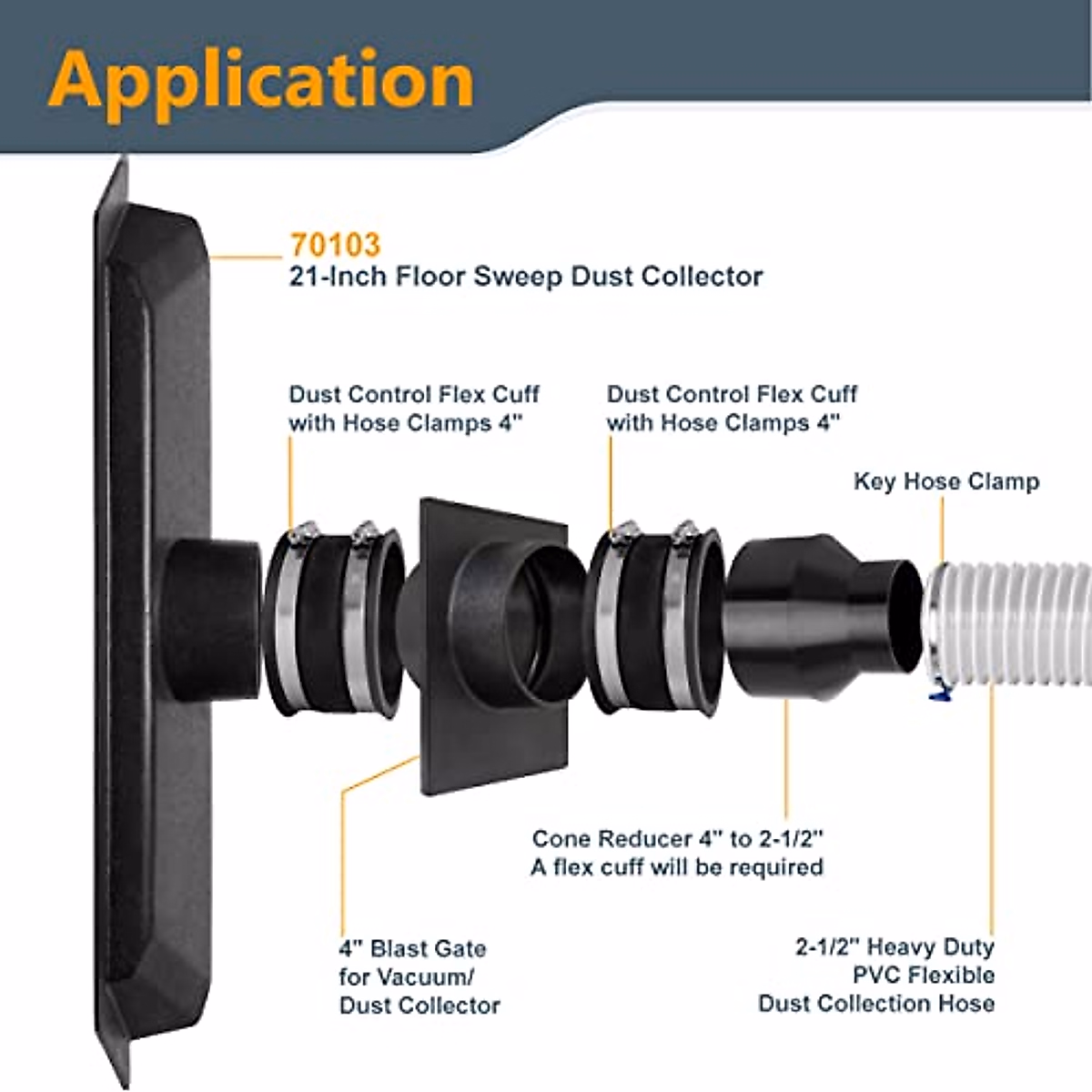 Application

70103
21-Inch Floor Sweep Dust Collector

Dust Control Flex Cuff with Hose Clamps 4"

Dust Control Flex Cuff with Hose Clamps 4"

Key Hose Clamp

Cone Reducer 4" to 2-1/2"
A flex cuff will be required

4" Blast Gate for Vacuum/ Dust Collector

2-1/2" Heavy Duty PVC Flexible Dust Collection Hose