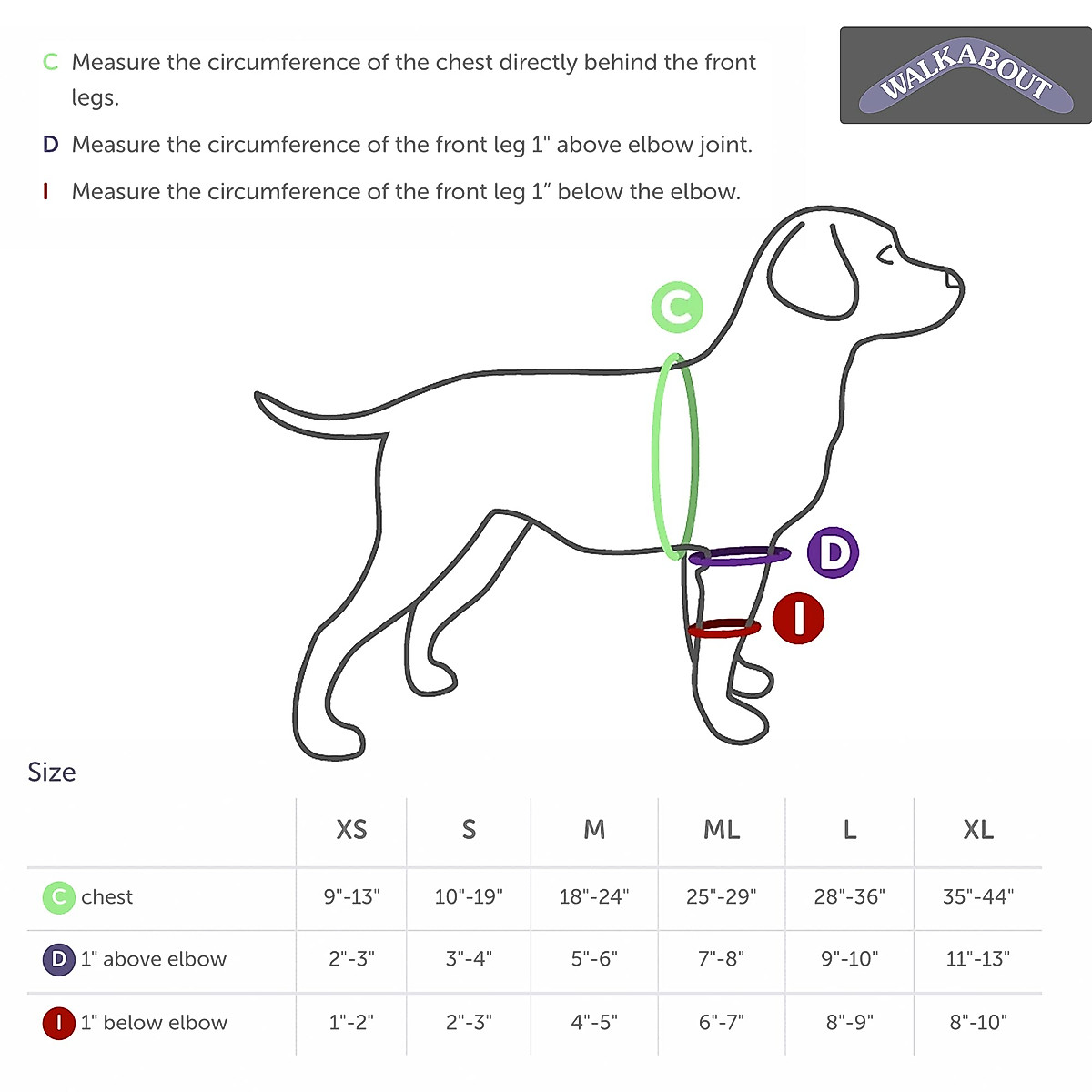 C Measure the circumference of the chest directly behind the front legs.

D Measure the circumference of the front leg 1" above elbow joint.

I Measure the circumference of the front leg 1" below the elbow.

WALKABOUT

C

D

I

Size

| | XS | S | M | ML | L | XL |
|---|---|---|---|---|---|---|
| C chest | 9"-13" | 10"-19" | 18"-24" | 25"-29" | 28"-36" | 35"-44" |
| D 1" above elbow | 2"-3" | 3"-4" | 5"-6" | 7"-8" | 9"-10" | 11"-13" |
| I 1" below elbow | 1"-2" | 2"-3" | 4"-5" | 6"-7" | 8"-9" | 8"-10" |